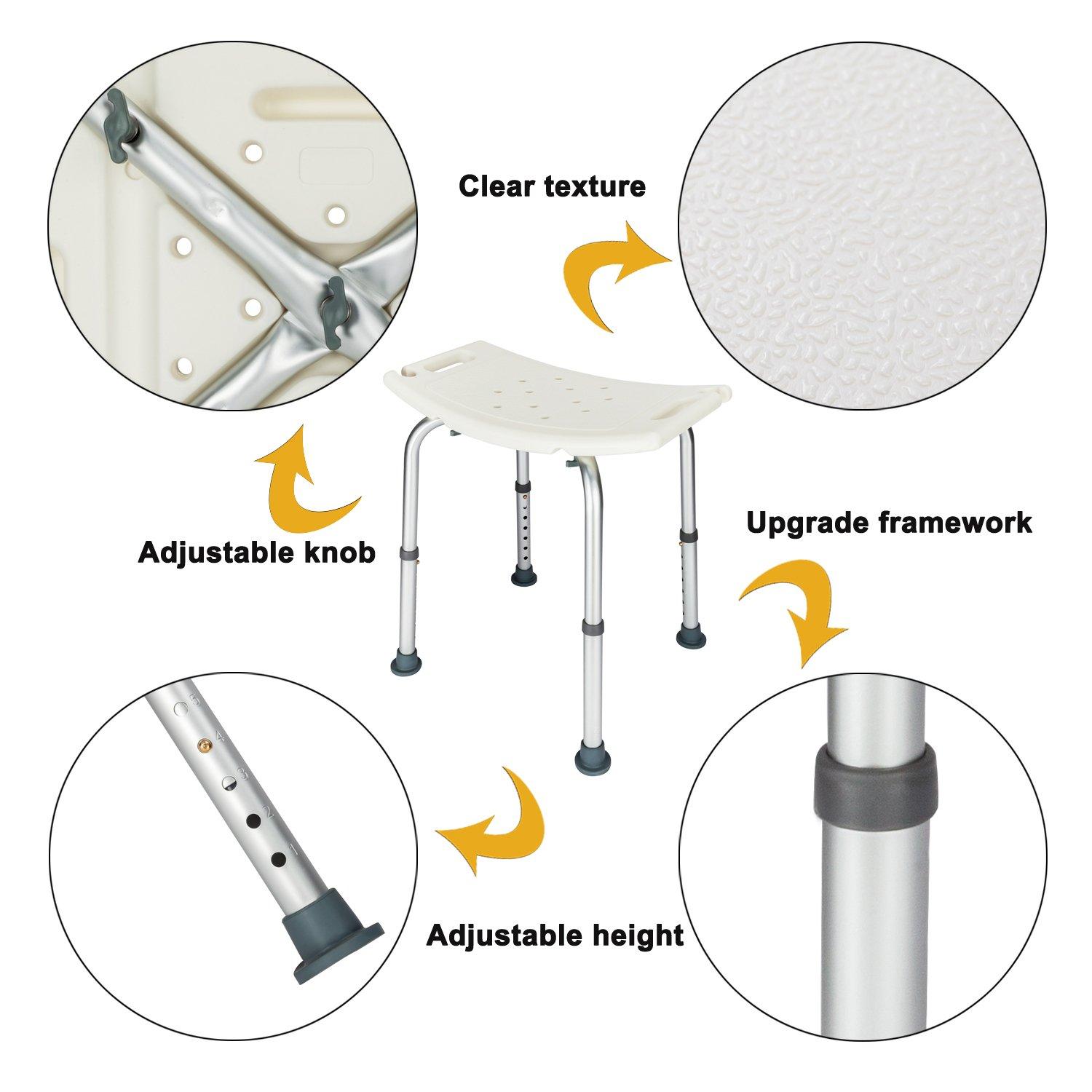 Clear texture

Adjustable knob

Upgrade framework

5
4
3
2
1

Adjustable height