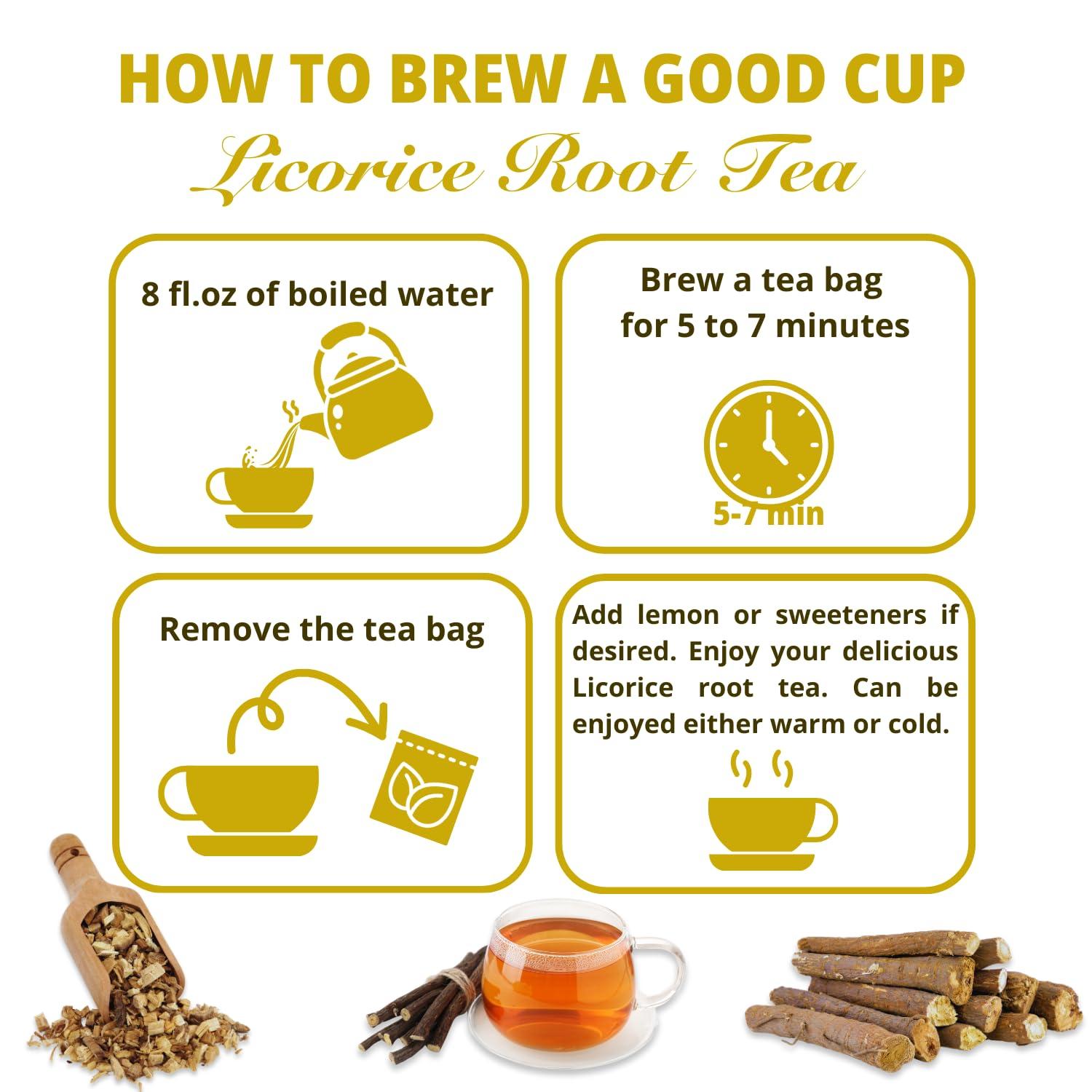 HOW TO BREW A GOOD CUP

Licorice Root Tea

8 fl.oz of boiled water

Brew a tea bag for 5 to 7 minutes

5-7 min

Remove the tea bag

Add lemon or sweeteners if desired. Enjoy your delicious Licorice root tea. Can be enjoyed either warm or cold.