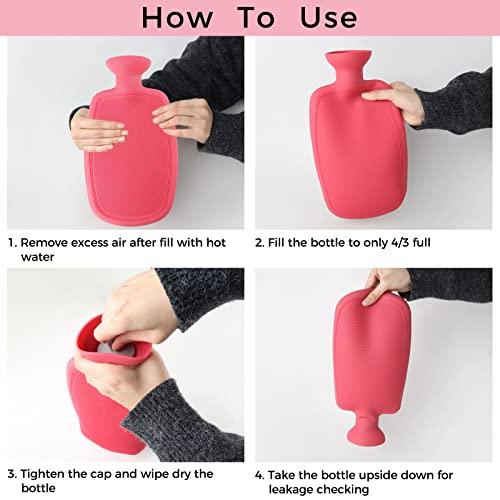 How To Use

1. Remove excess air after fill with hot water

2. Fill the bottle to only 4/3 full

3. Tighten the cap and wipe dry the bottle

4. Take the bottle upside down for leakage checking