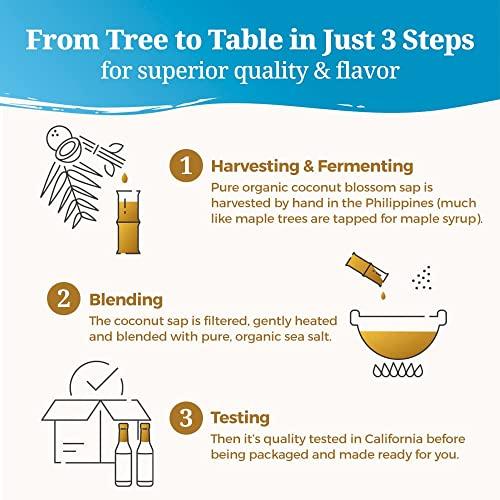 From Tree to Table in Just 3 Steps
for superior quality & flavor

1 Harvesting & Fermenting
Pure organic coconut blossom sap is harvested by hand in the Philippines (much like maple trees are tapped for maple syrup).

2 Blending
The coconut sap is filtered, gently heated and blended with pure, organic sea salt.

3 Testing
Then it's quality tested in California before being packaged and made ready for you.