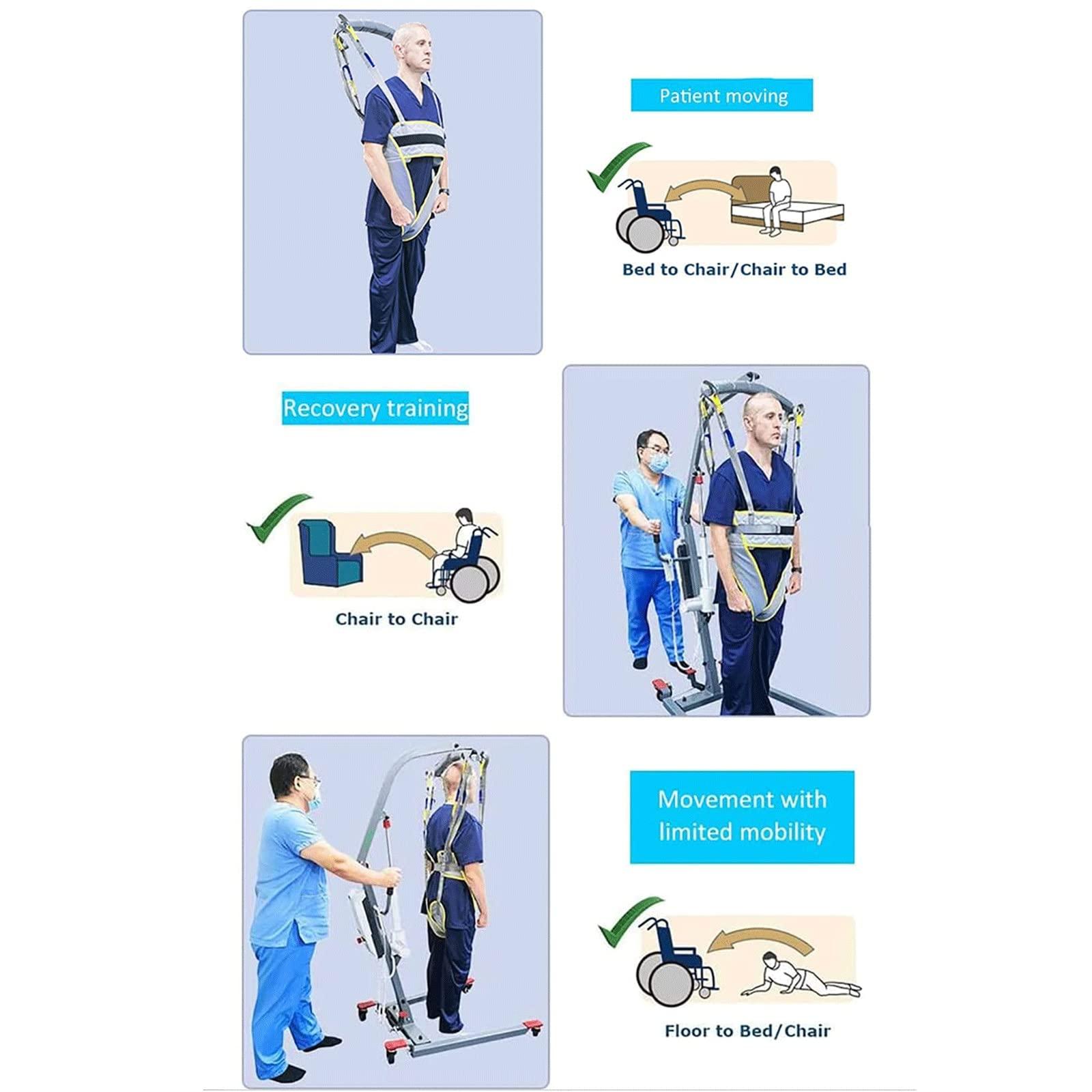 Patient moving

Bed to Chair/Chair to Bed

Recovery training

Chair to Chair

Movement with limited mobility

Floor to Bed/Chair