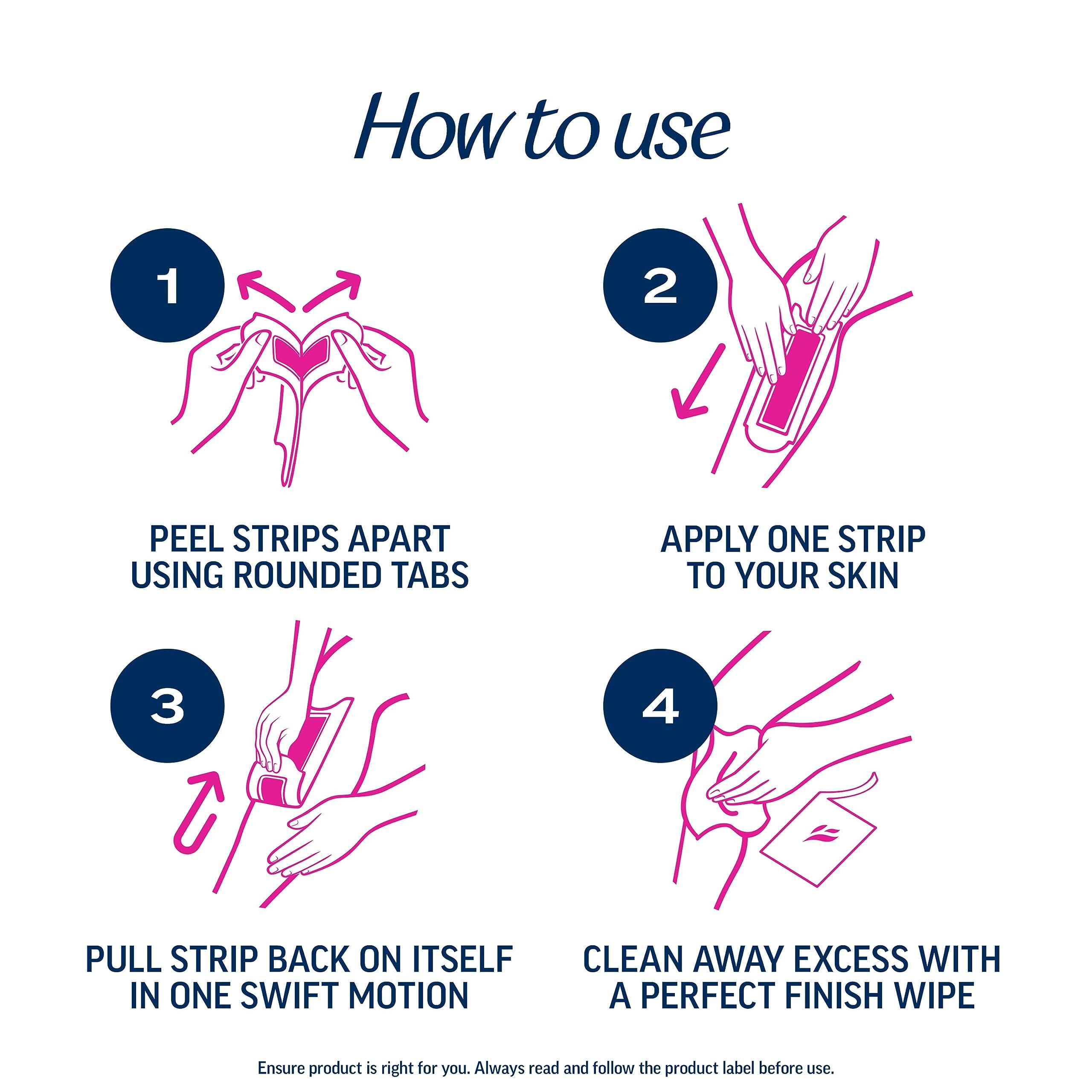 How to use

1

PEEL STRIPS APART USING ROUNDED TABS

2

APPLY ONE STRIP TO YOUR SKIN

3

PULL STRIP BACK ON ITSELF IN ONE SWIFT MOTION

4

CLEAN AWAY EXCESS WITH A PERFECT FINISH WIPE

Ensure product is right for you. Always read and follow the product label before use.