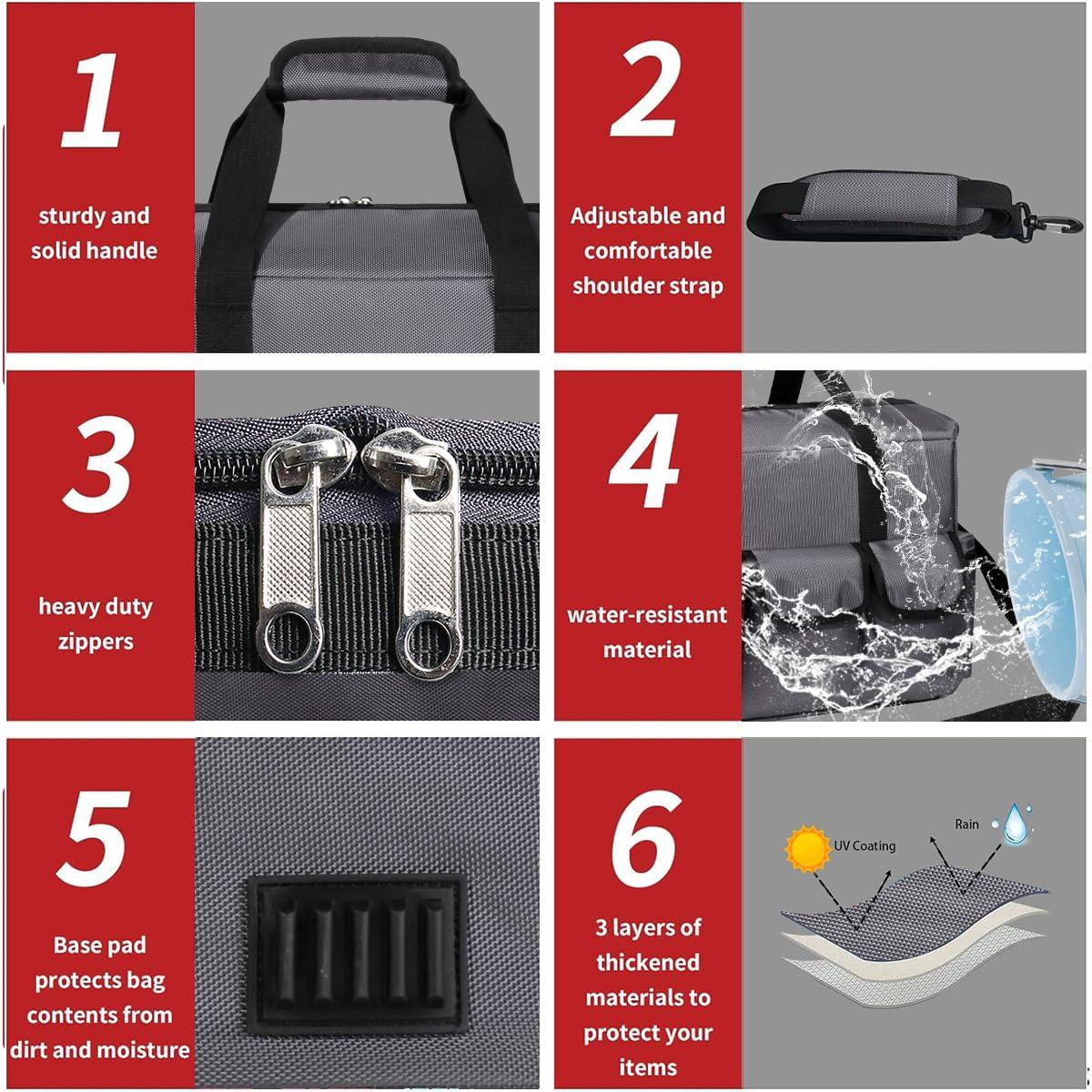 1

sturdy and solid handle

2

Adjustable and comfortable shoulder strap

3

heavy duty zippers

4

water-resistant material

5

Base pad protects bag contents from dirt and moisture

6

3 layers of thickened materials to protect your items

UV Coating

Rain