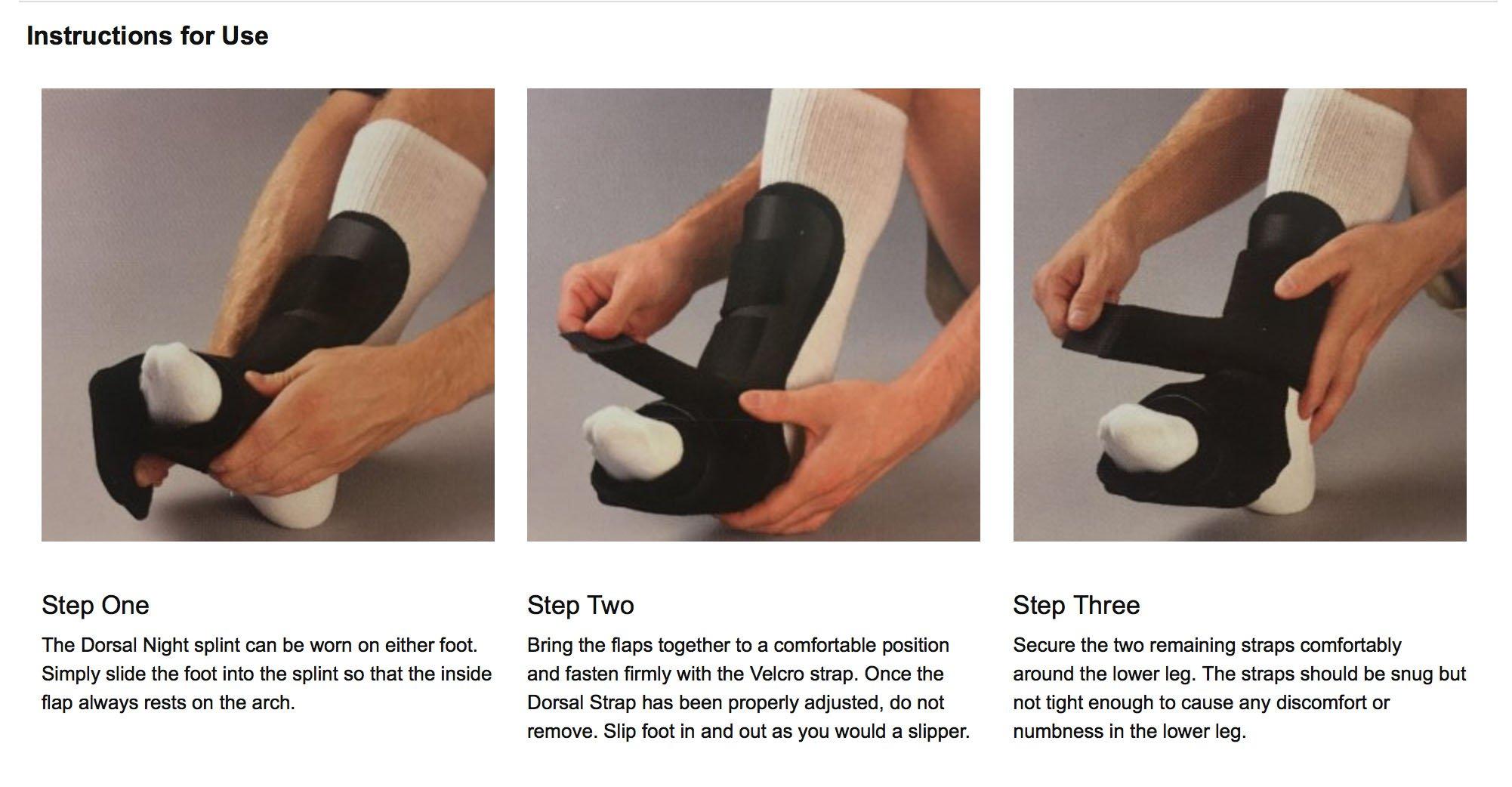 Instructions for Use

Step One

The Dorsal Night splint can be worn on either foot. Simply slide the foot into the splint so that the inside flap always rests on the arch.

Step Two

Bring the flaps together to a comfortable position and fasten firmly with the Velcro strap. Once the Dorsal Strap has been properly adjusted, do not remove. Slip foot in and out as you would a slipper.

Step Three

Secure the two remaining straps comfortably around the lower leg. The straps should be snug but not tight enough to cause any discomfort or numbness in the lower leg.