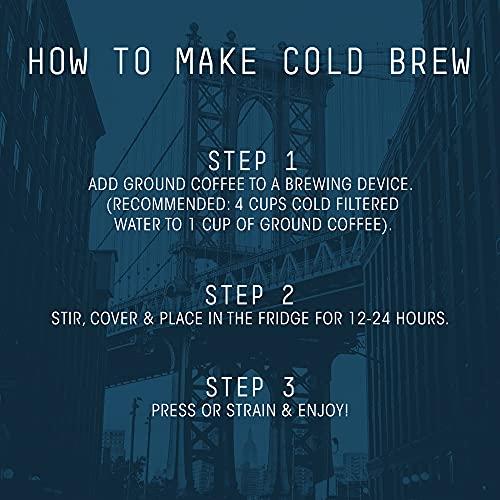 HOW TO MAKE COLD BREW

STEP 1
ADD GROUND COFFEE TO A BREWING DEVICE. (RECOMMENDED: 4 CUPS COLD FILTERED WATER TO 1 CUP OF GROUND COFFEE).

STEP 2
STIR, COVER & PLACE IN THE FRIDGE FOR 12-24 HOURS.

STEP 3
PRESS OR STRAIN & ENJOY!