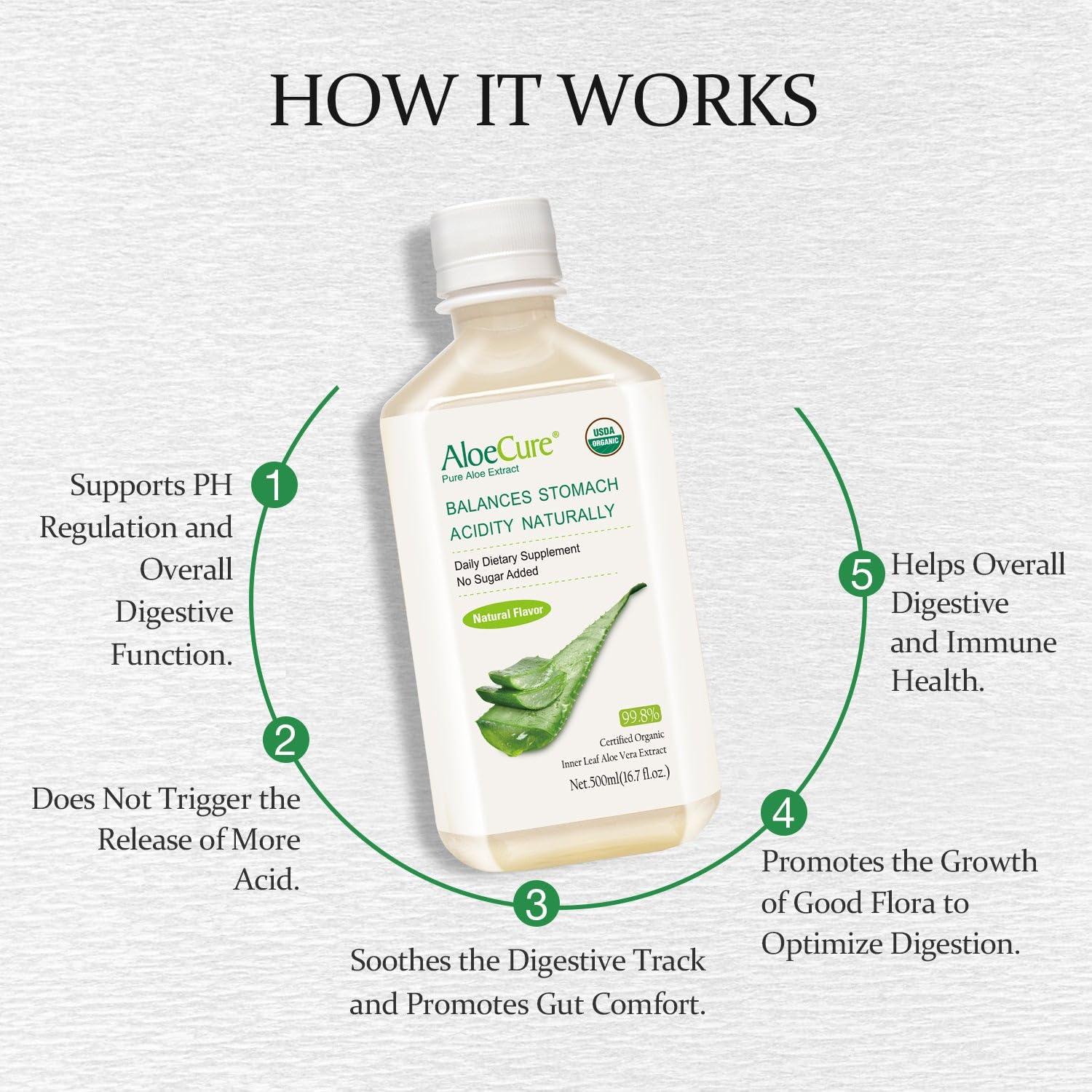 HOW IT WORKS

AloeCure®
Pure Aloe Extract
USDA ORGANIC
BALANCES STOMACH ACIDITY NATURALLY
Daily Dietary Supplement
No Sugar Added
Natural Flavor
99.8%
Certified Organic
Inner Leaf Aloe Vera Extract
Net.500ml(16.7 fl.oz.)

1 Supports PH Regulation and Overall Digestive Function.

2 Does Not Trigger the Release of More Acid.

3 Soothes the Digestive Track and Promotes Gut Comfort.

4 Promotes the Growth of Good Flora to Optimize Digestion.

5 Helps Overall Digestive and Immune Health.