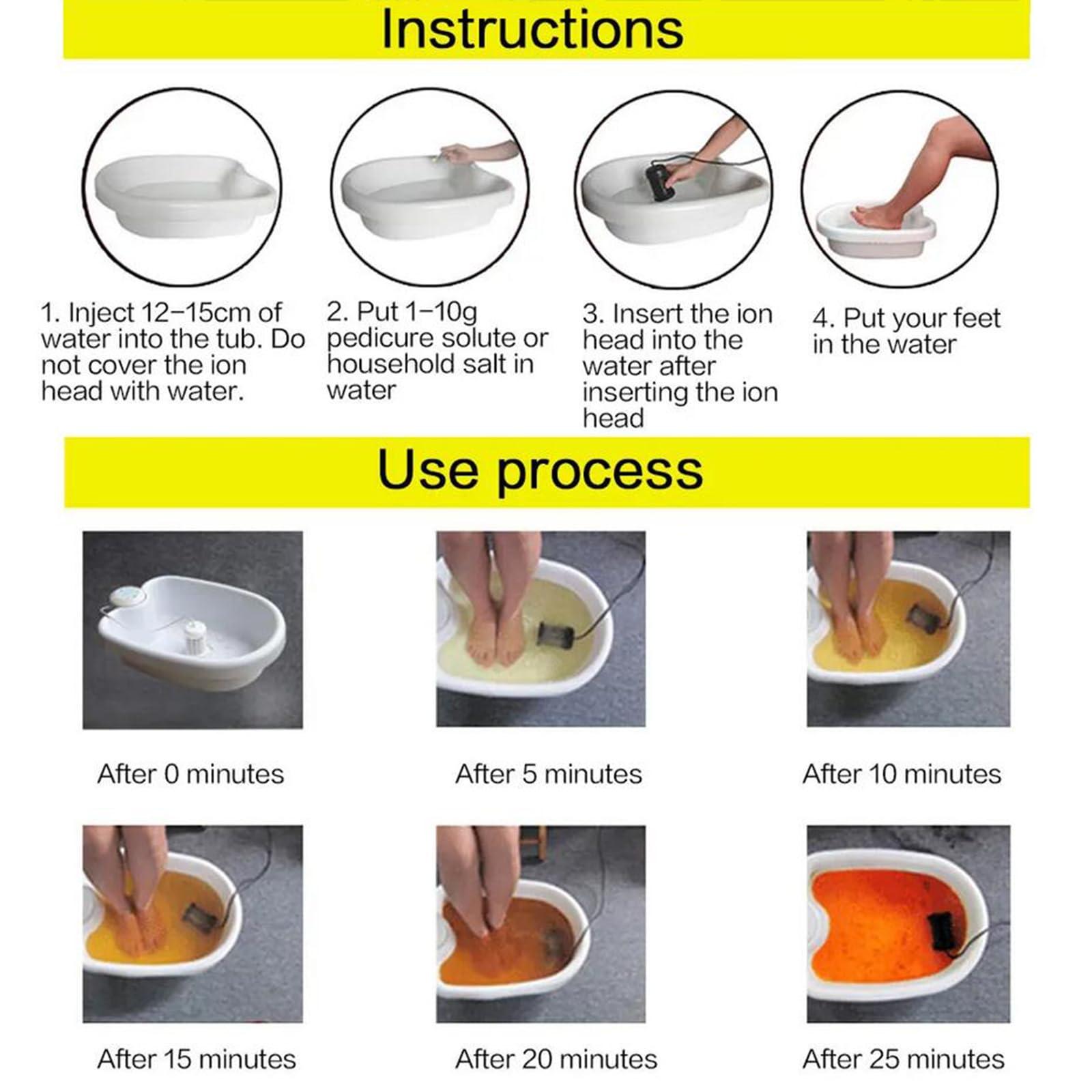 Instructions

1. Inject 12–15cm of water into the tub. Do not cover the ion head with water.

2. Put 1–10g pedicure solute or household salt in water

3. Insert the ion head into the water after inserting the ion head

4. Put your feet in the water

Use process

After 0 minutes

After 5 minutes

After 10 minutes

After 15 minutes

After 20 minutes

After 25 minutes