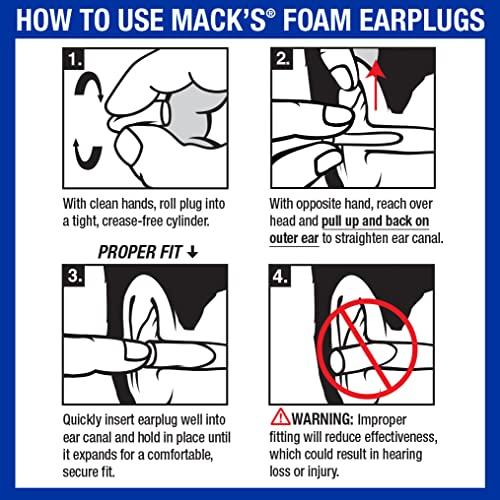 HOW TO USE MACK'S® FOAM EARPLUGS

1.

With clean hands, roll plug into a tight, crease-free cylinder.

2.

With opposite hand, reach over head and pull up and back on outer ear to straighten ear canal.

PROPER FIT ↓

3.

Quickly insert earplug well into ear canal and hold in place until it expands for a comfortable, secure fit.

4.

WARNING: Improper fitting will reduce effectiveness, which could result in hearing loss or injury.