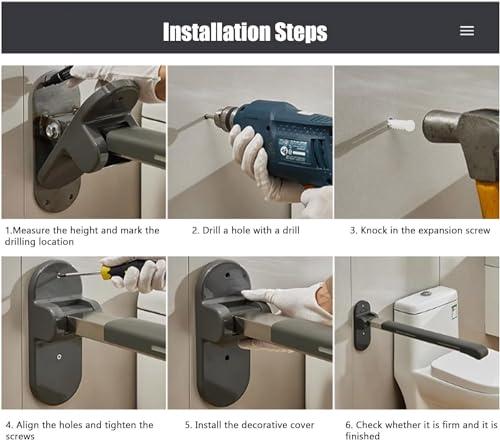 Installation Steps

1.Measure the height and mark the drilling location

2. Drill a hole with a drill

3. Knock in the expansion screw

4. Align the holes and tighten the screws

5. Install the decorative cover

6. Check whether it is firm and it is finished