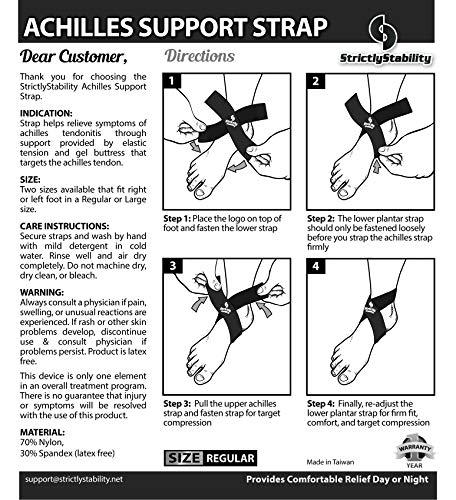 ACHILLES SUPPORT STRAP

StrictlyStability

Dear Customer,

Thank you for choosing the StrictlyStability Achilles Support Strap.

INDICATION:
Strap helps relieve symptoms of achilles tendonitis through support provided by elastic tension and gel buttress that targets the achilles tendon.

SIZE:
Two sizes available that fit right or left foot in a Regular or Large size.

CARE INSTRUCTIONS:
Secure straps and wash by hand with mild detergent in cold water. Rinse well and air dry completely. Do not machine dry, dry clean, or bleach.

WARNING:
Always consult a physician if pain, swelling, or unusual reactions are experienced. If rash or other skin problems develop, discontinue use & consult physician if problems persist. Product is latex free.

This device is only one element in an overall treatment program. There is no guarantee that injury or symptoms will be resolved with the use of this product.

MATERIAL:
70% Nylon,
30% Spandex (latex free)

Directions

1

Step 1: Place the logo on top of foot and fasten the lower strap

2

Step 2: The lower plantar strap should only be fastened loosely before you strap the achilles strap firmly

3

Step 3: Pull the upper achilles strap and fasten strap for target compression

4

Step 4: Finally, re-adjust the lower plantar strap for firm fit, comfort, and target compression

SIZE REGULAR

Made in Taiwan

1 WARRANTY YEAR

support@strictlystability.net

Provides Comfortable Relief Day or Night