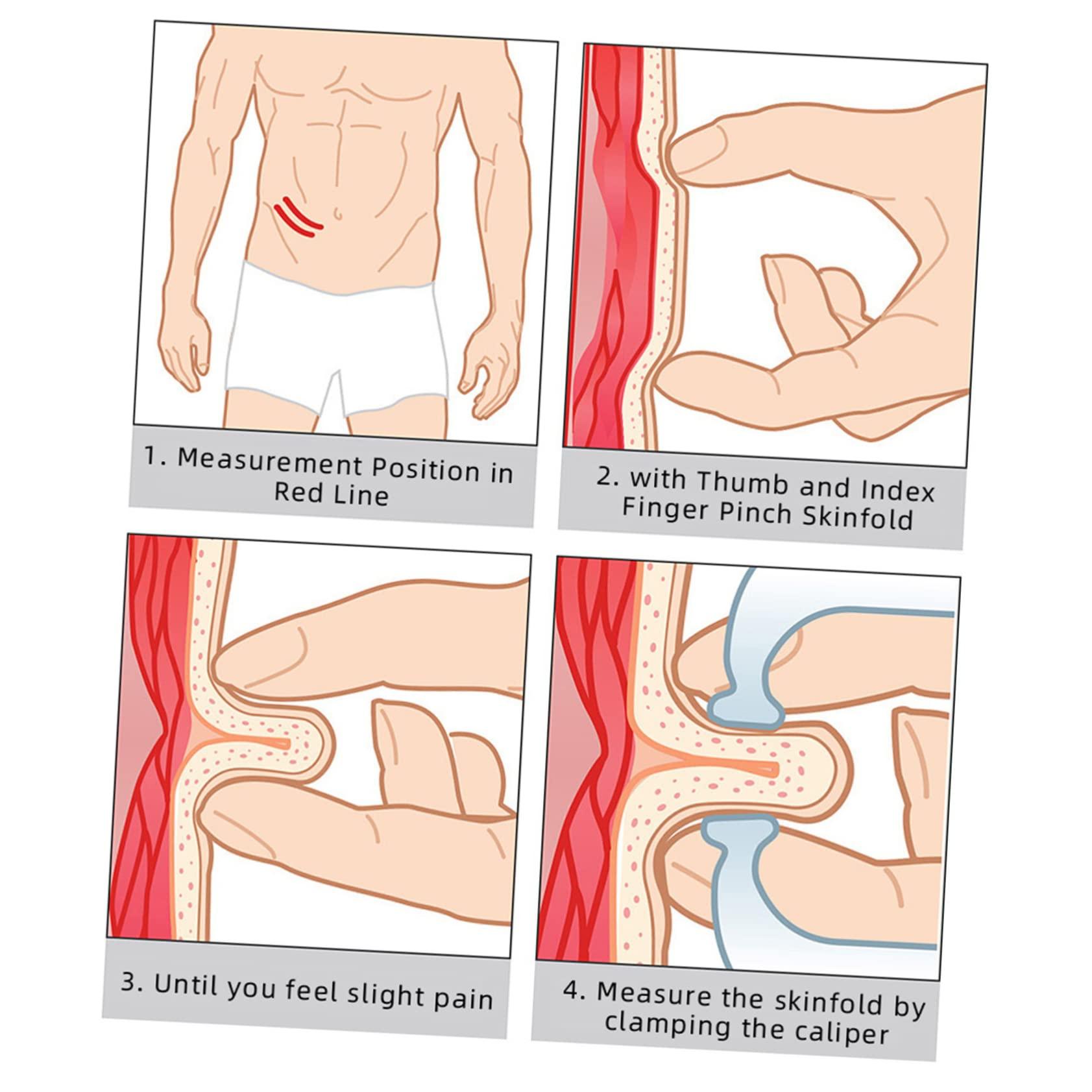 1. Measurement Position in Red Line

2. with Thumb and Index Finger Pinch Skinfold

3. Until you feel slight pain

4. Measure the skinfold by clamping the caliper