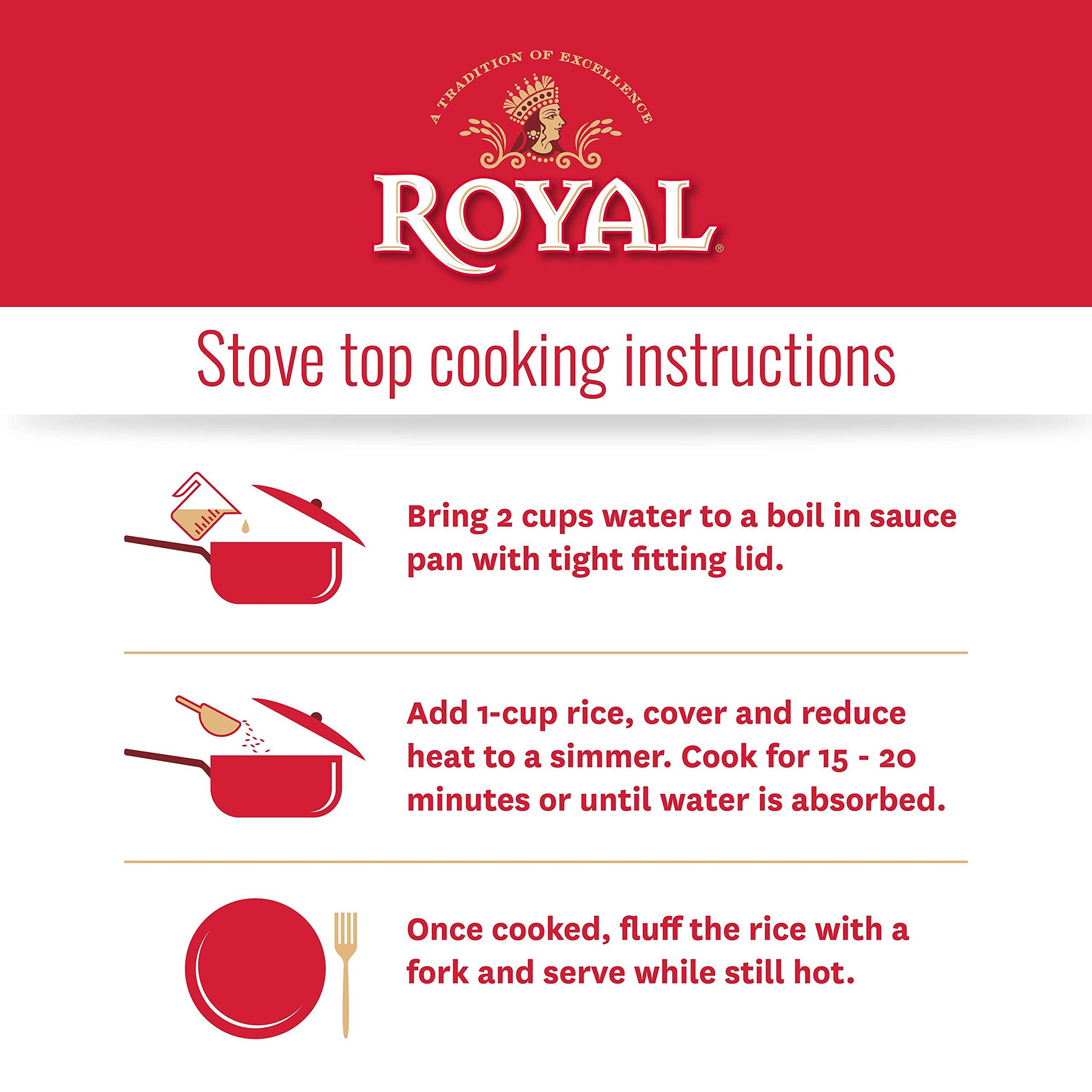 A TRADITION OF EXCELLENCE

ROYAL®

Stove top cooking instructions

Bring 2 cups water to a boil in sauce pan with tight fitting lid.

Add 1-cup rice, cover and reduce heat to a simmer. Cook for 15 - 20 minutes or until water is absorbed.

Once cooked, fluff the rice with a fork and serve while still hot.