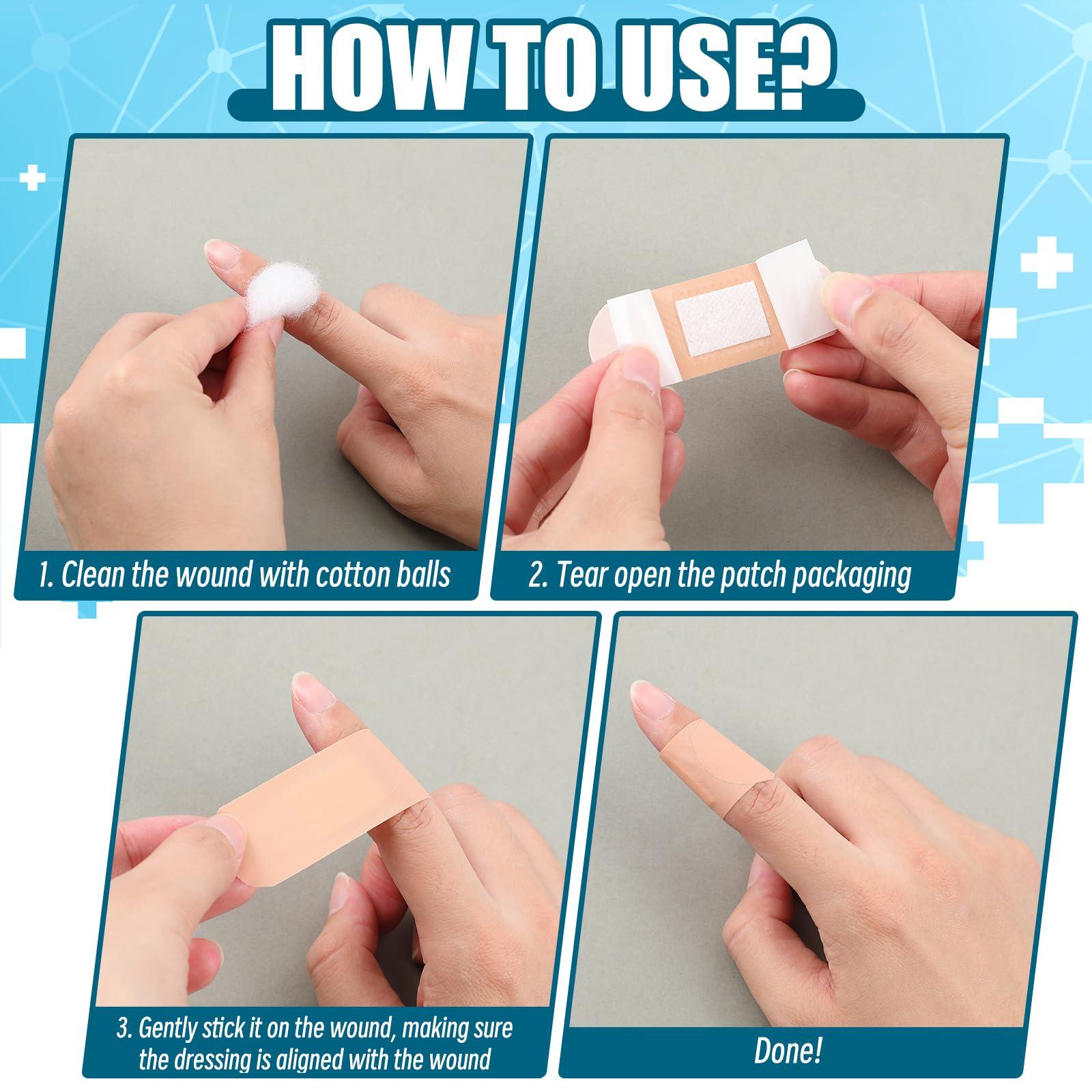 HOW TO USE?

1. Clean the wound with cotton balls

2. Tear open the patch packaging

3. Gently stick it on the wound, making sure the dressing is aligned with the wound

Done!