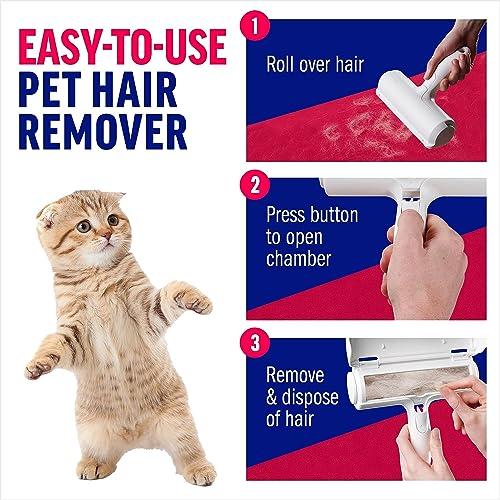 EASY-TO-USE
PET HAIR
REMOVER

1
Roll over hair

2
Press button to open chamber

3
Remove & dispose of hair