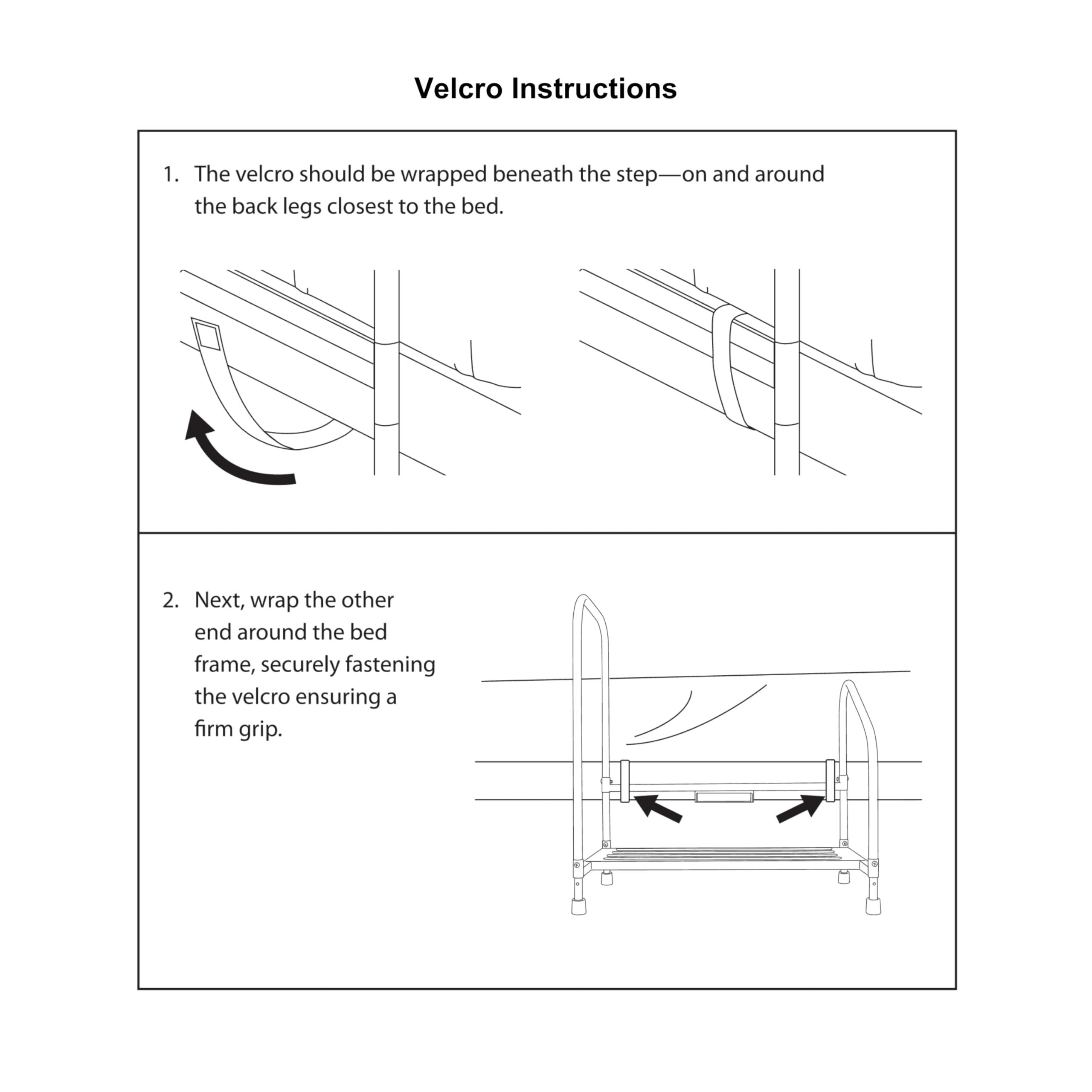 Velcro Instructions

1. The velcro should be wrapped beneath the step—on and around the back legs closest to the bed.

2. Next, wrap the other end around the bed frame, securely fastening the velcro ensuring a firm grip.