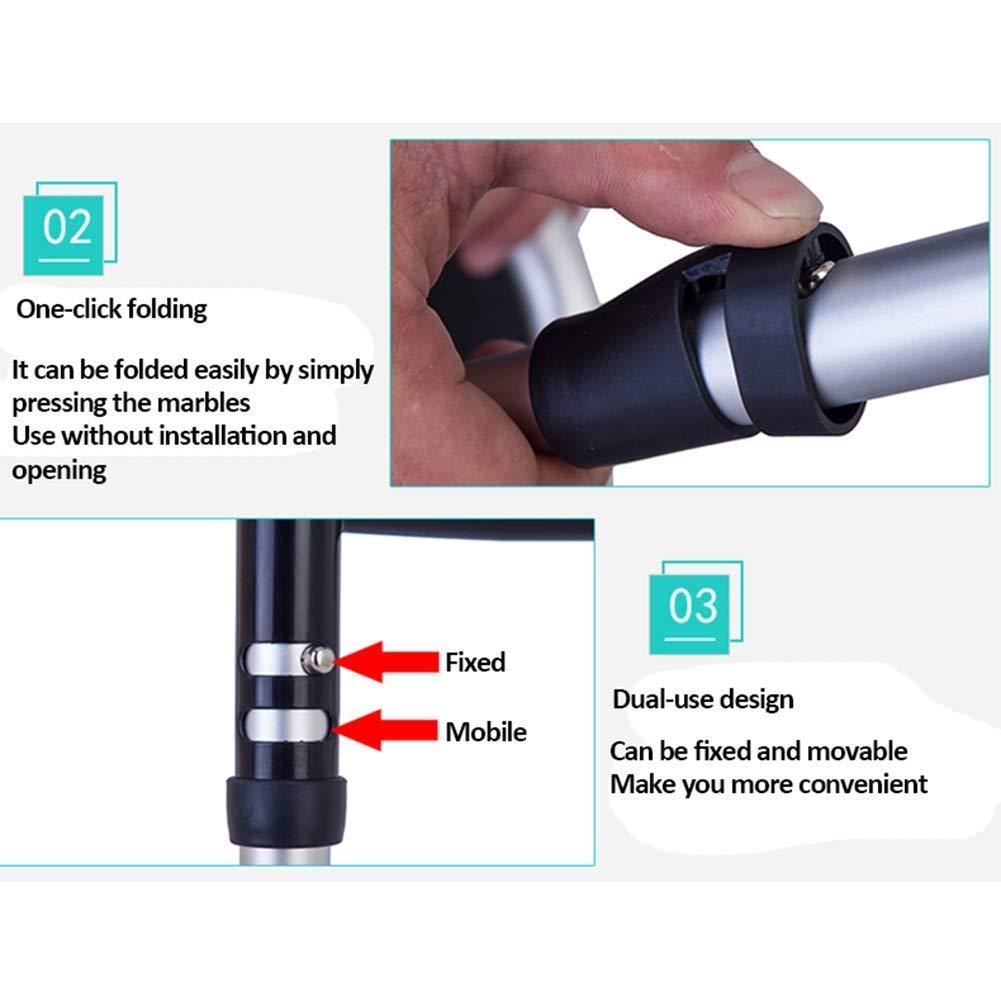 02

One-click folding

It can be folded easily by simply pressing the marbles
Use without installation and opening

Fixed

Mobile

03

Dual-use design

Can be fixed and movable
Make you more convenient