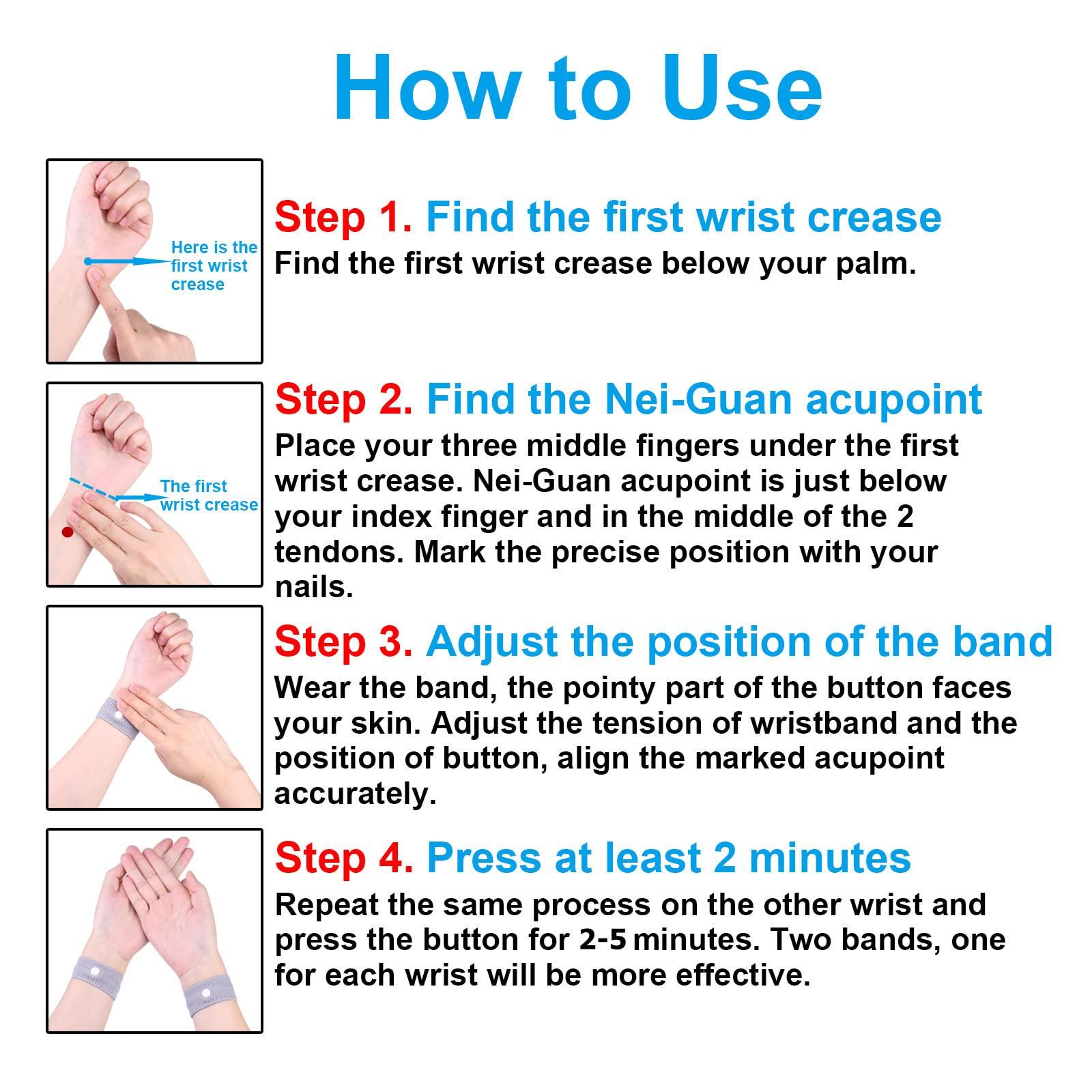 How to Use

Here is the first wrist crease

Step 1. Find the first wrist crease
Find the first wrist crease below your palm.

The first wrist crease

Step 2. Find the Nei-Guan acupoint
Place your three middle fingers under the first wrist crease. Nei-Guan acupoint is just below your index finger and in the middle of the 2 tendons. Mark the precise position with your nails.

Step 3. Adjust the position of the band
Wear the band, the pointy part of the button faces your skin. Adjust the tension of wristband and the position of button, align the marked acupoint accurately.

Step 4. Press at least 2 minutes
Repeat the same process on the other wrist and press the button for 2-5 minutes. Two bands, one for each wrist will be more effective.