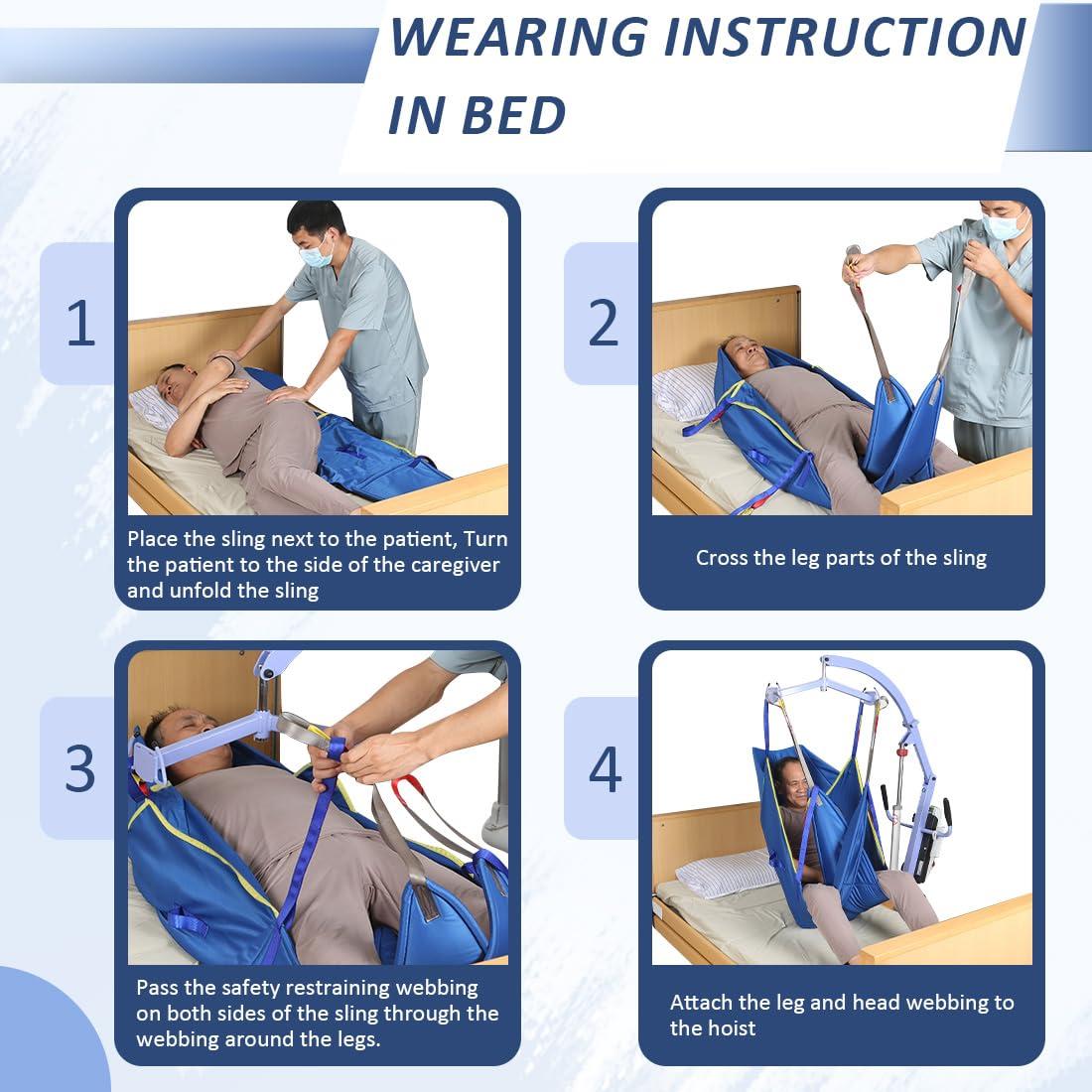 WEARING INSTRUCTION IN BED

1

Place the sling next to the patient, Turn the patient to the side of the caregiver and unfold the sling

2

Cross the leg parts of the sling

3

Pass the safety restraining webbing on both sides of the sling through the webbing around the legs.

4

Attach the leg and head webbing to the hoist