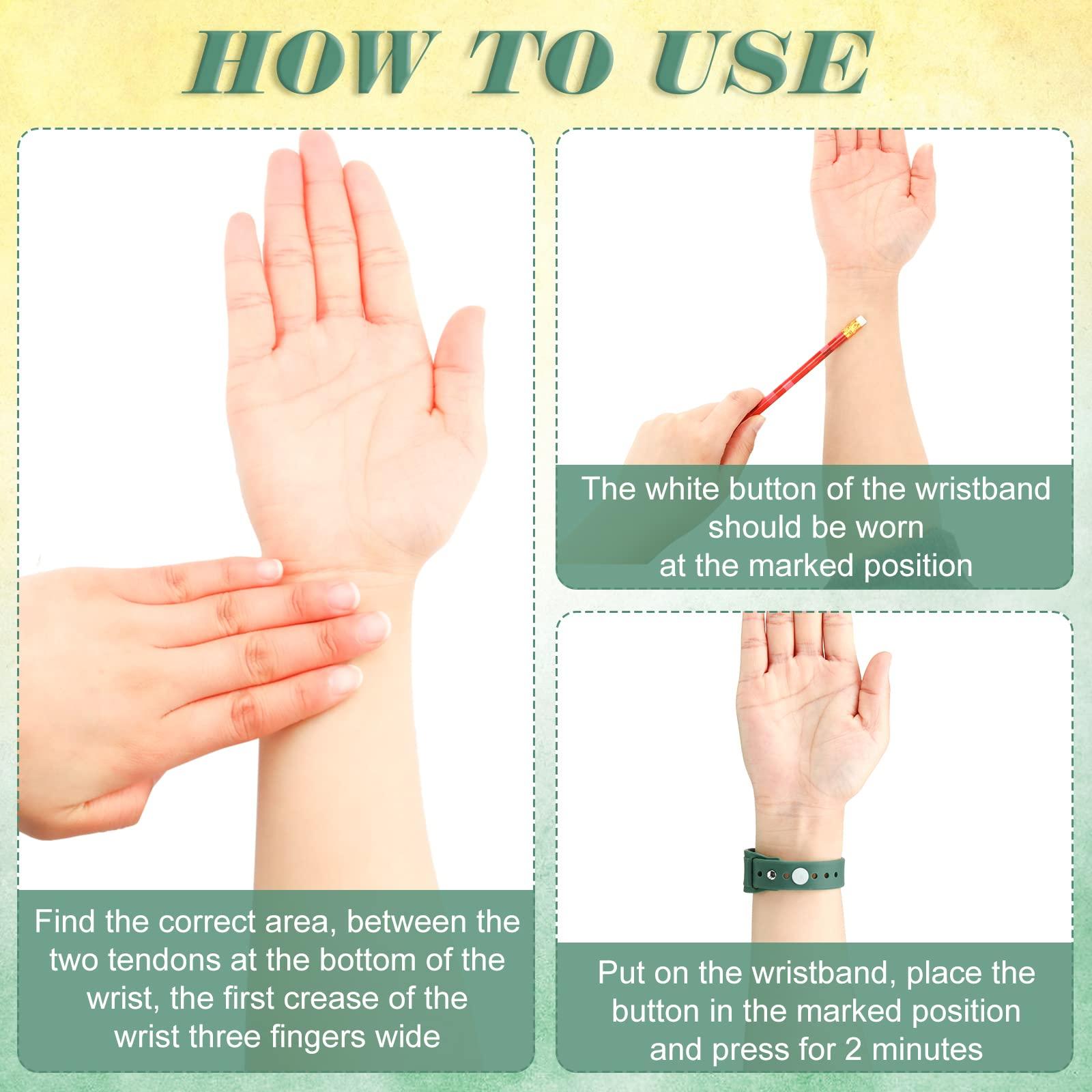 HOW TO USE

Find the correct area, between the two tendons at the bottom of the wrist, the first crease of the wrist three fingers wide

The white button of the wristband should be worn at the marked position

Put on the wristband, place the button in the marked position and press for 2 minutes