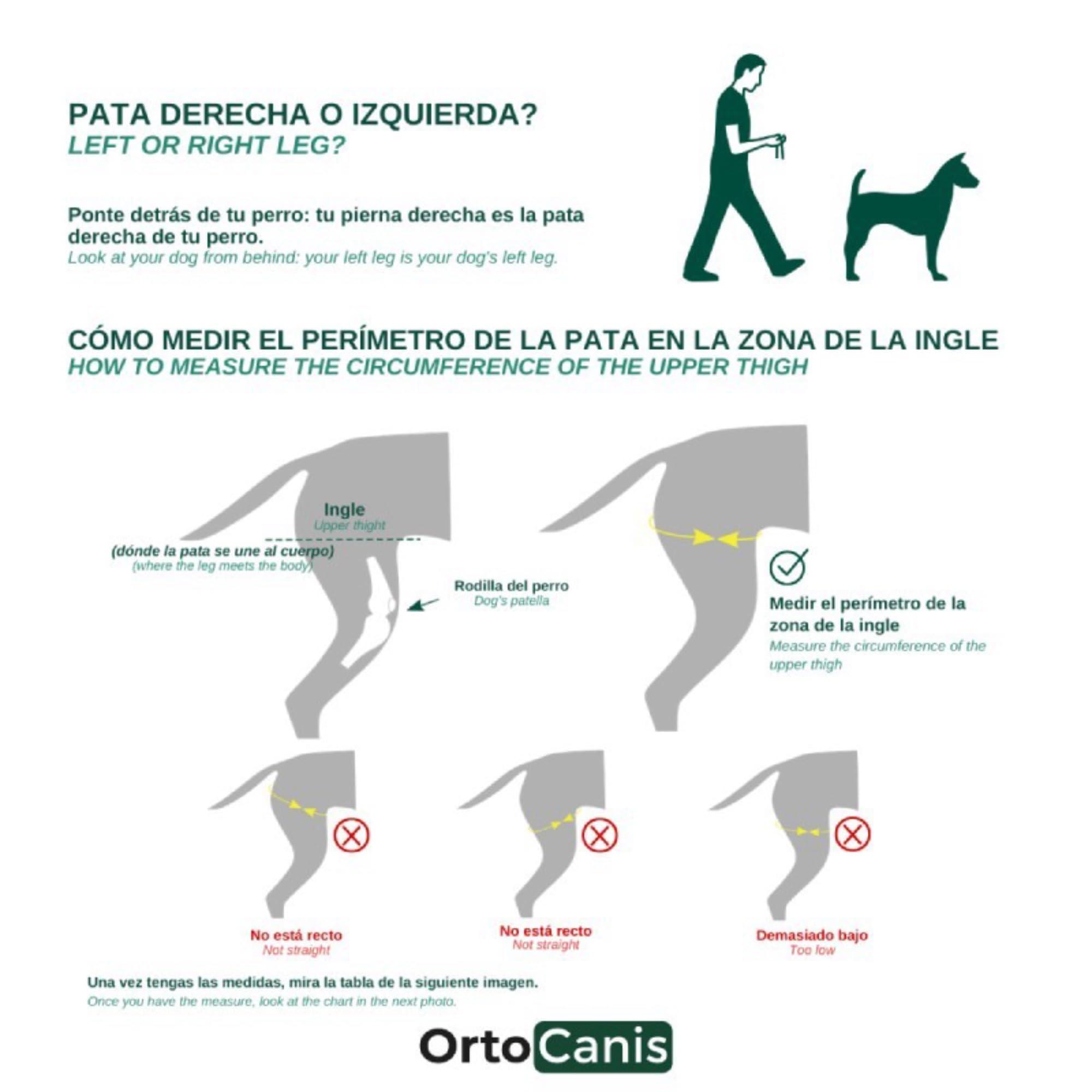 PATA DERECHA O IZQUIERDA?
LEFT OR RIGHT LEG?

Ponte detrás de tu perro: tu pierna derecha es la pata derecha de tu perro.
Look at your dog from behind: your left leg is your dog's left leg.

CÓMO MEDIR EL PERÍMETRO DE LA PATA EN LA ZONA DE LA INGLE
HOW TO MEASURE THE CIRCUMFERENCE OF THE UPPER THIGH

Ingle
Upper thight

(dónde la pata se une al cuerpo)
(where the leg meets the body)

Rodilla del perro
Dog's patella

Medir el perímetro de la zona de la ingle
Measure the circumference of the upper thigh

No está recto
Not straight

No está recto
Not straight

Demasiado bajo
Too low

Una vez tengas las medidas, mira la tabla de la siguiente imagen.
Once you have the measure, look at the chart in the next photo.

OrtoCanis