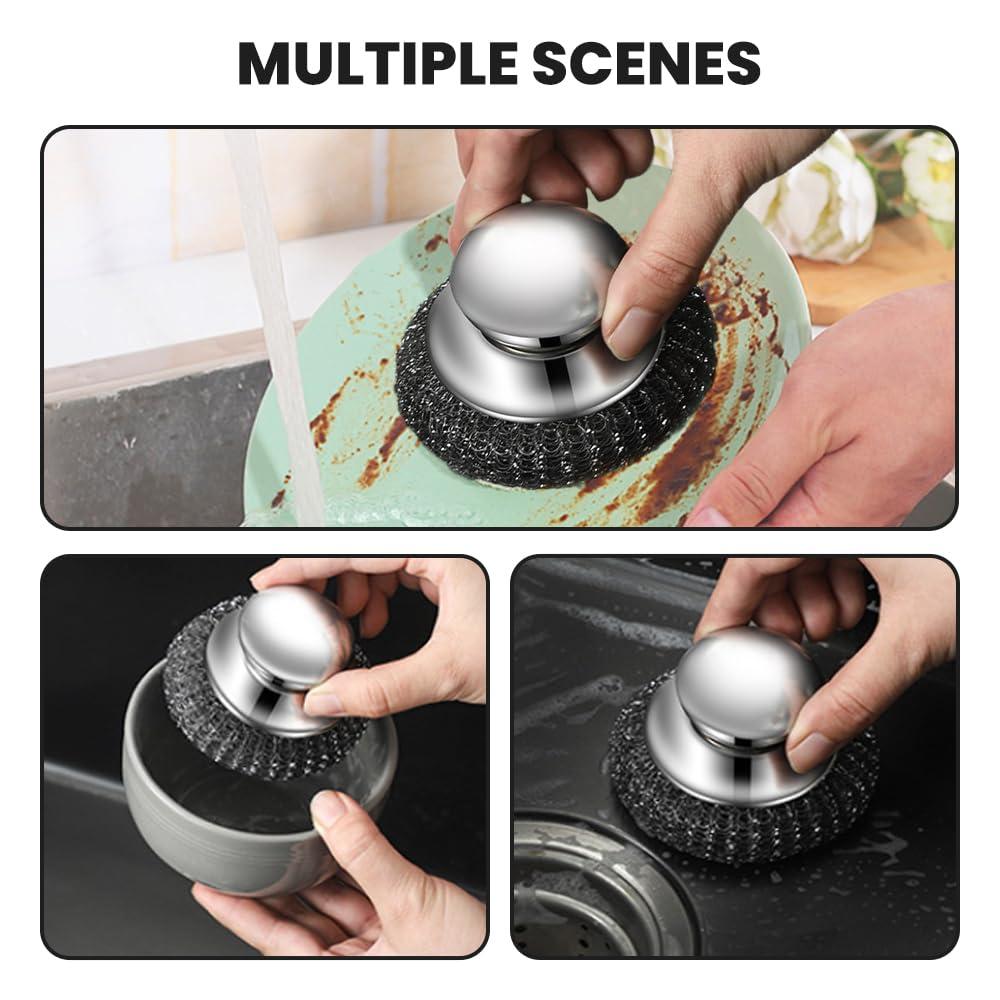 MULTIPLE SCENES