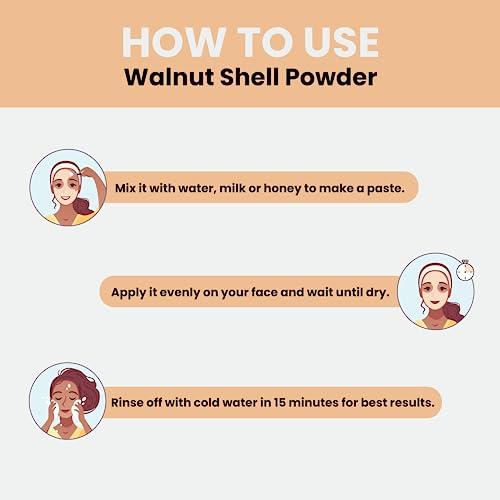 HOW TO USE
Walnut Shell Powder

Mix it with water, milk or honey to make a paste.

Apply it evenly on your face and wait until dry.

Rinse off with cold water in 15 minutes for best results.