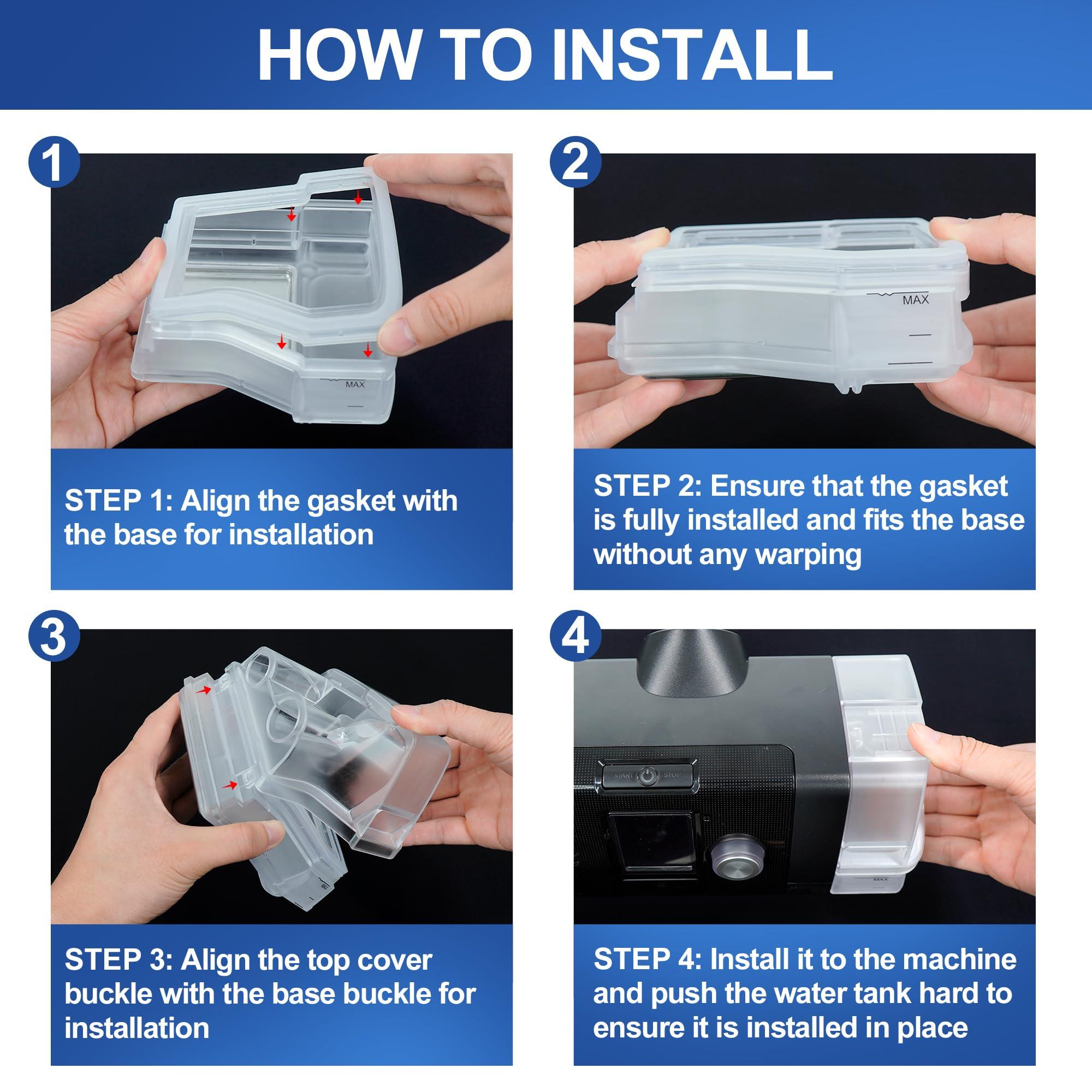 HOW TO INSTALL

1

MAX

STEP 1: Align the gasket with the base for installation

2

MAX

STEP 2: Ensure that the gasket is fully installed and fits the base without any warping

3

MAX

STEP 3: Align the top cover buckle with the base buckle for installation

4

START STOP

MAX

STEP 4: Install it to the machine and push the water tank hard to ensure it is installed in place