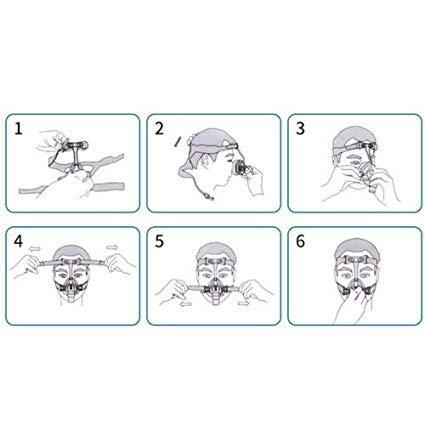 1

2

3

4

5

6