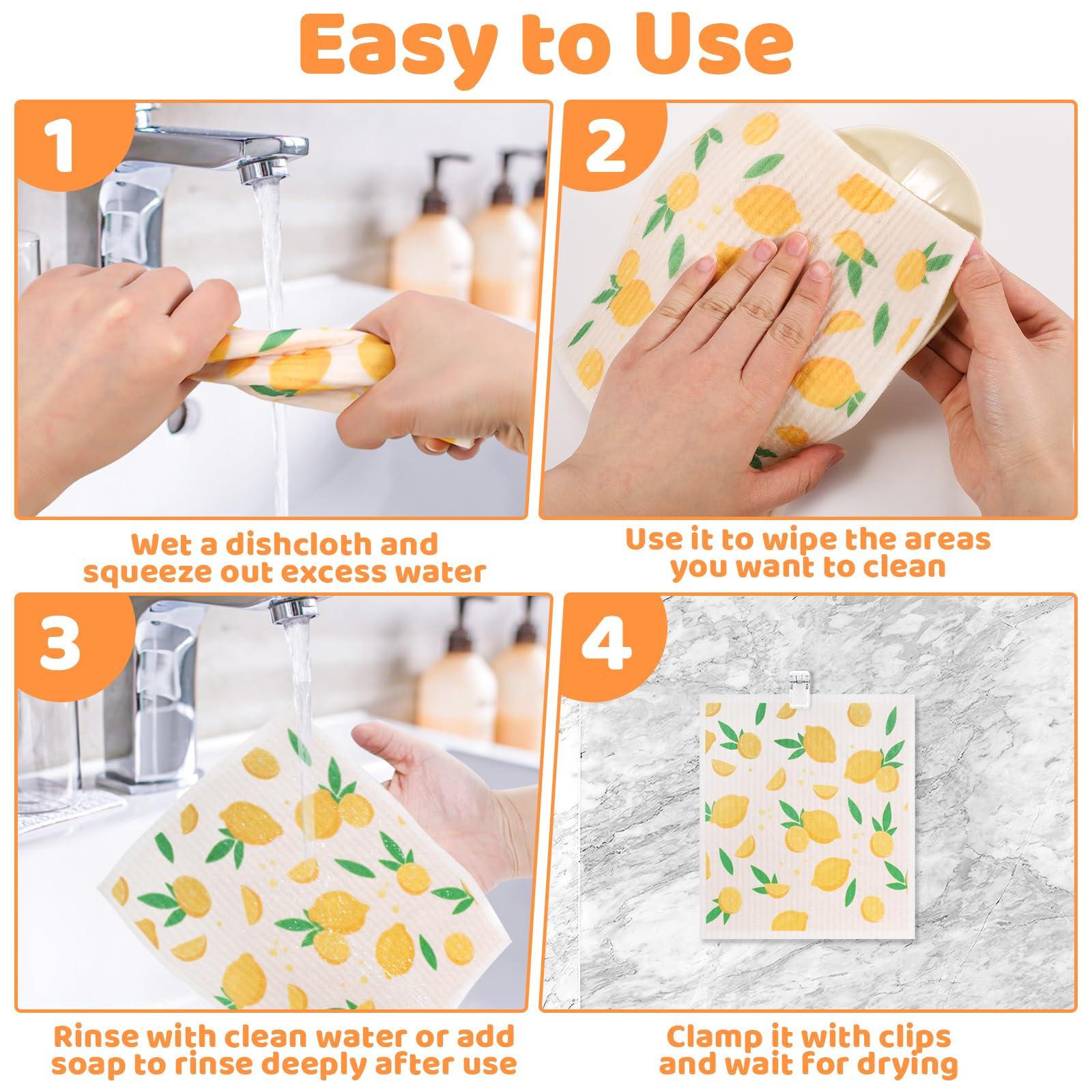 Easy to Use

1

Wet a dishcloth and squeeze out excess water

2

Use it to wipe the areas you want to clean

3

Rinse with clean water or add soap to rinse deeply after use

4

Clamp it with clips and wait for drying