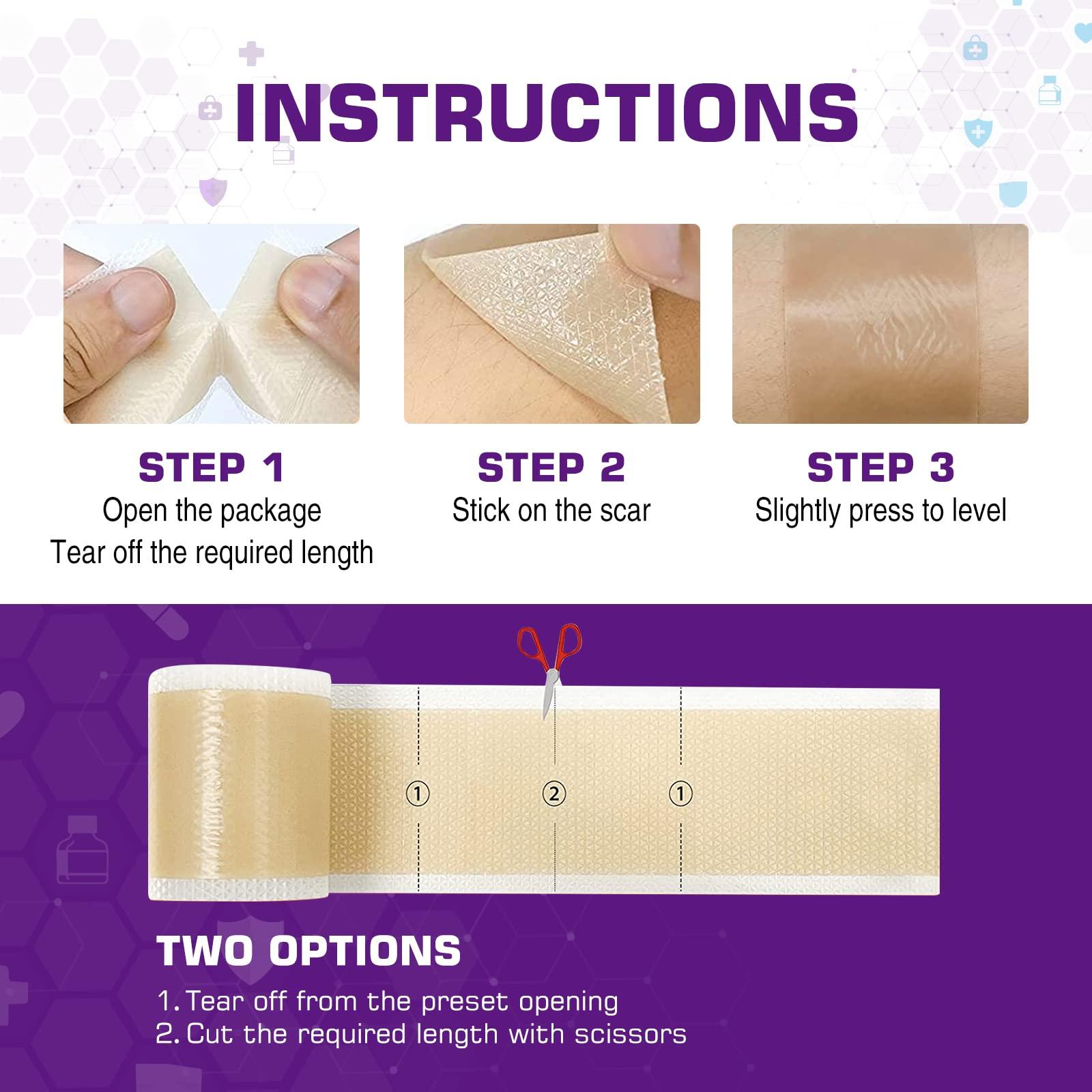 INSTRUCTIONS

STEP 1
Open the package
Tear off the required length

STEP 2
Stick on the scar

STEP 3
Slightly press to level

①
②
①

TWO OPTIONS
1. Tear off from the preset opening
2. Cut the required length with scissors