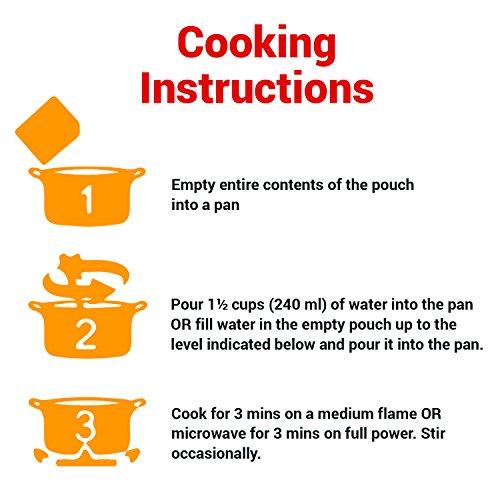 Cooking Instructions

1

Empty entire contents of the pouch into a pan

2

Pour 1½ cups (240 ml) of water into the pan OR fill water in the empty pouch up to the level indicated below and pour it into the pan.

3

Cook for 3 mins on a medium flame OR microwave for 3 mins on full power. Stir occasionally.