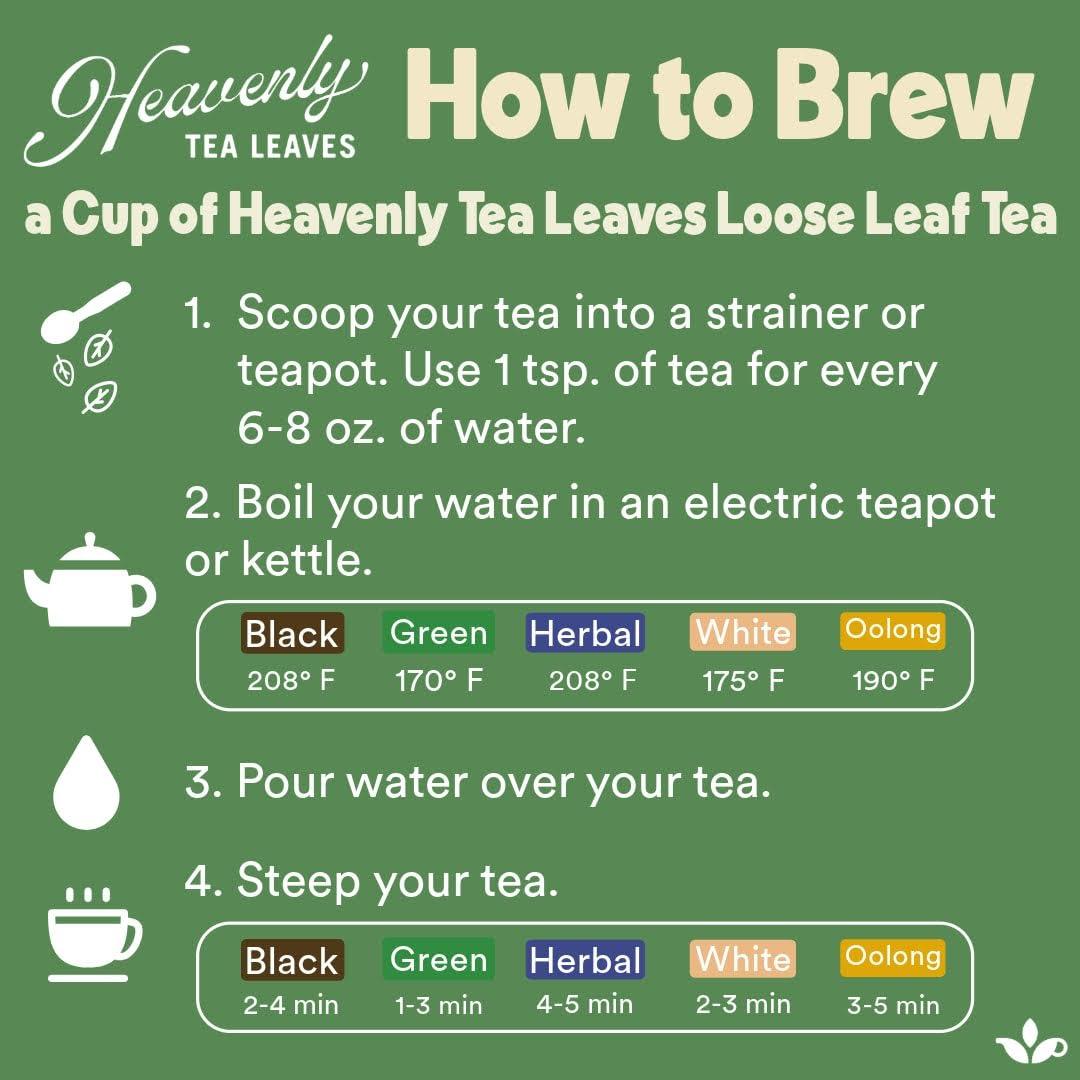 Heavenly
TEA LEAVES

How to Brew

a Cup of Heavenly Tea Leaves Loose Leaf Tea

1. Scoop your tea into a strainer or teapot. Use 1 tsp. of tea for every 6-8 oz. of water.

2. Boil your water in an electric teapot or kettle.

| Black | Green | Herbal | White | Oolong |
|---|---|---|---|---|
| 208° F | 170° F | 208° F | 175° F | 190° F |

3. Pour water over your tea.

4. Steep your tea.

| Black | Green | Herbal | White | Oolong |
|---|---|---|---|---|
| 2-4 min | 1-3 min | 4-5 min | 2-3 min | 3-5 min |