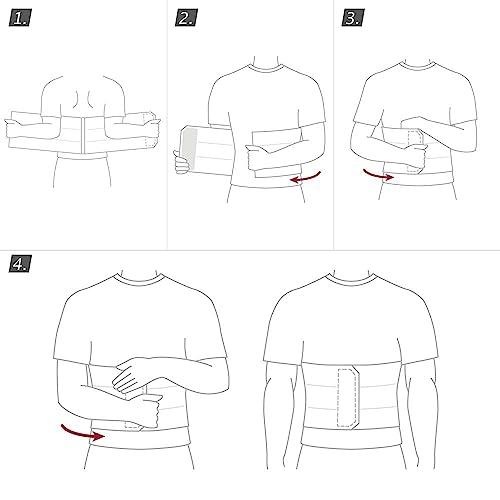 1.

2.

3.

4.