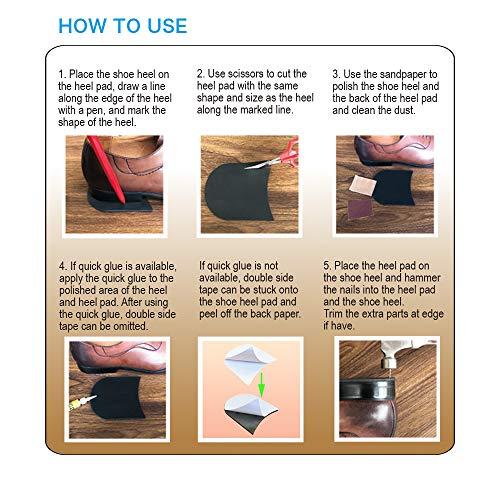 HOW TO USE

1. Place the shoe heel on the heel pad, draw a line along the edge of the heel with a pen, and mark the shape of the heel.

2. Use scissors to cut the heel pad with the same shape and size as the heel along the marked line.

3. Use the sandpaper to polish the shoe heel and the back of the heel pad and clean the dust.

4. If quick glue is available, apply the quick glue to the polished area of the heel and heel pad. After using the quick glue, double side tape can be omitted.

If quick glue is not available, double side tape can be stuck onto the shoe heel pad and peel off the back paper.

5. Place the heel pad on the shoe heel and hammer the nails into the heel pad and the shoe heel.
Trim the extra parts at edge if have.