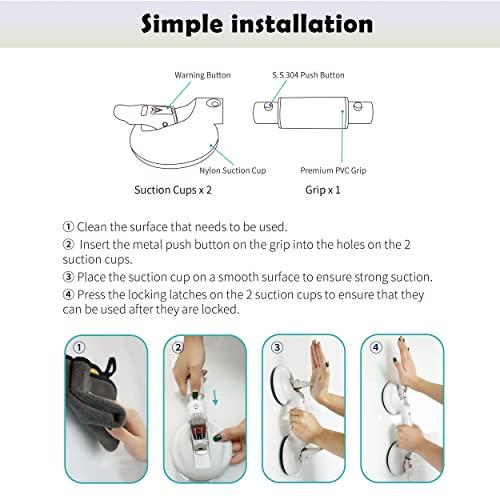 Simple installation

Warning Button

S.S 304 Push Button

Nylon Suction Cup

Premium PVC Grip

Suction Cups x 2

Grip x 1

① Clean the surface that needs to be used.

② Insert the metal push button on the grip into the holes on the 2 suction cups.

③ Place the suction cup on a smooth surface to ensure strong suction.

④ Press the locking latches on the 2 suction cups to ensure that they can be used after they are locked.

①

②

③

④