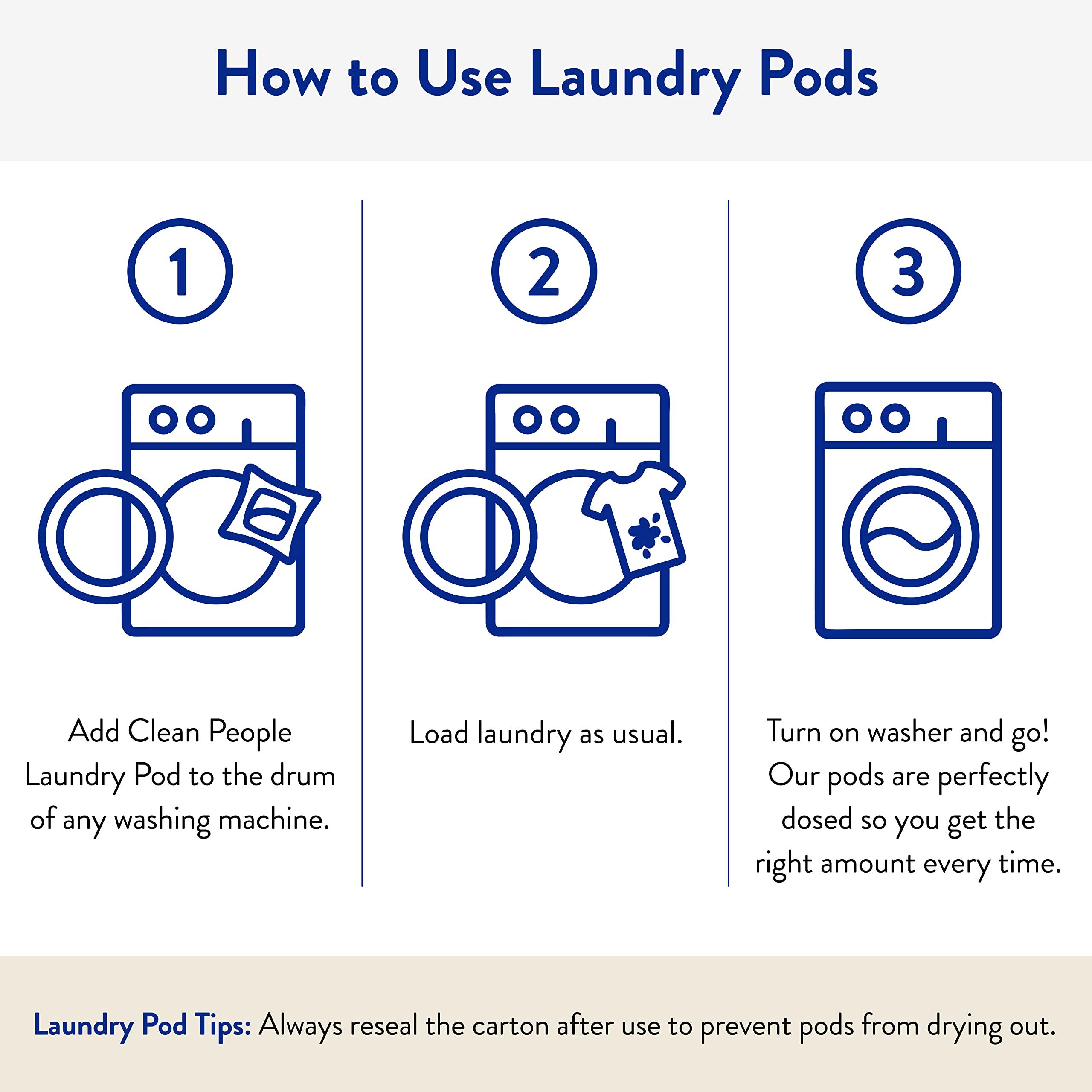 How to Use Laundry Pods

1

Add Clean People Laundry Pod to the drum of any washing machine.

2

Load laundry as usual.

3

Turn on washer and go! Our pods are perfectly dosed so you get the right amount every time.

Laundry Pod Tips: Always reseal the carton after use to prevent pods from drying out.