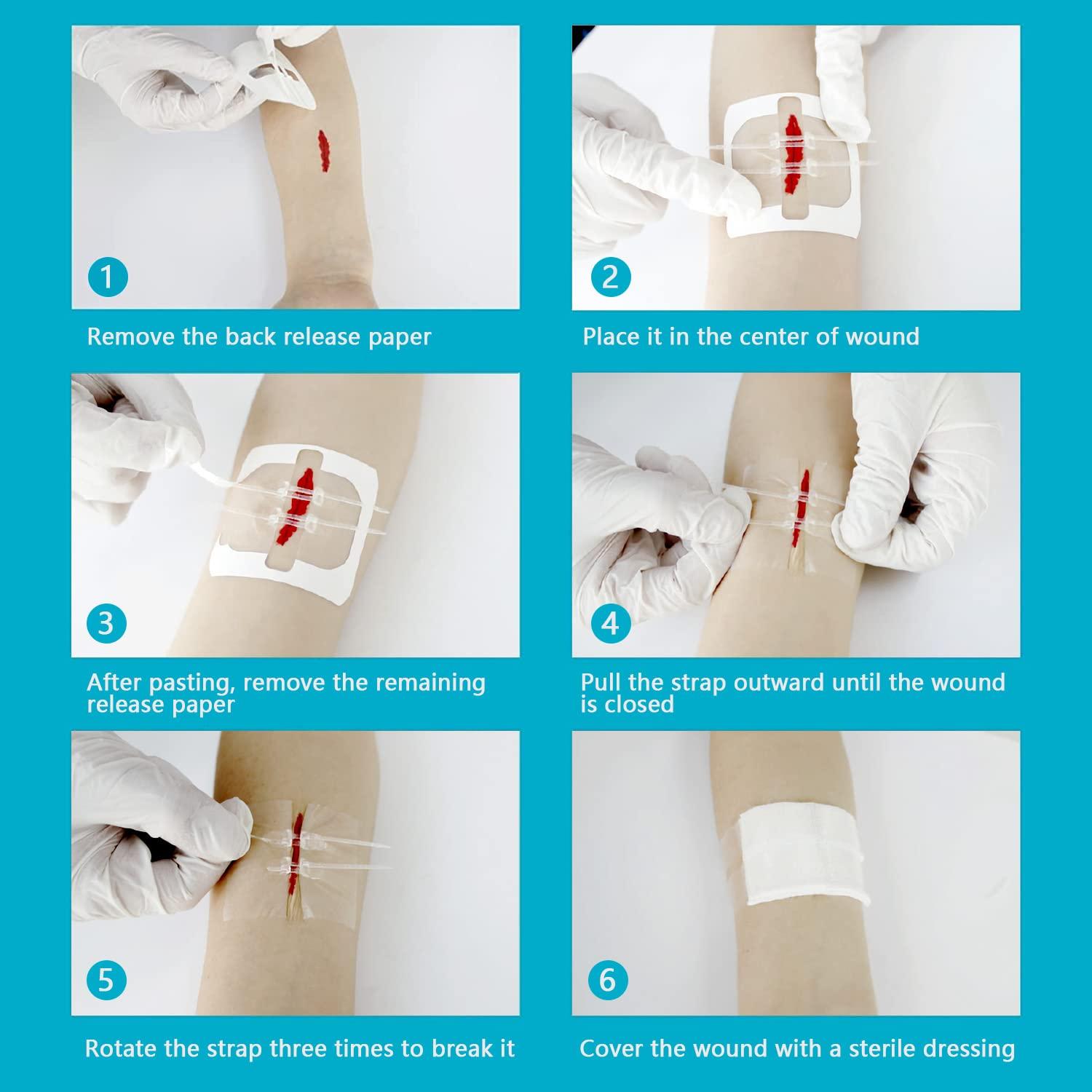 1

Remove the back release paper

2

Place it in the center of wound

3

After pasting, remove the remaining release paper

4

Pull the strap outward until the wound is closed

5

Rotate the strap three times to break it

6

Cover the wound with a sterile dressing