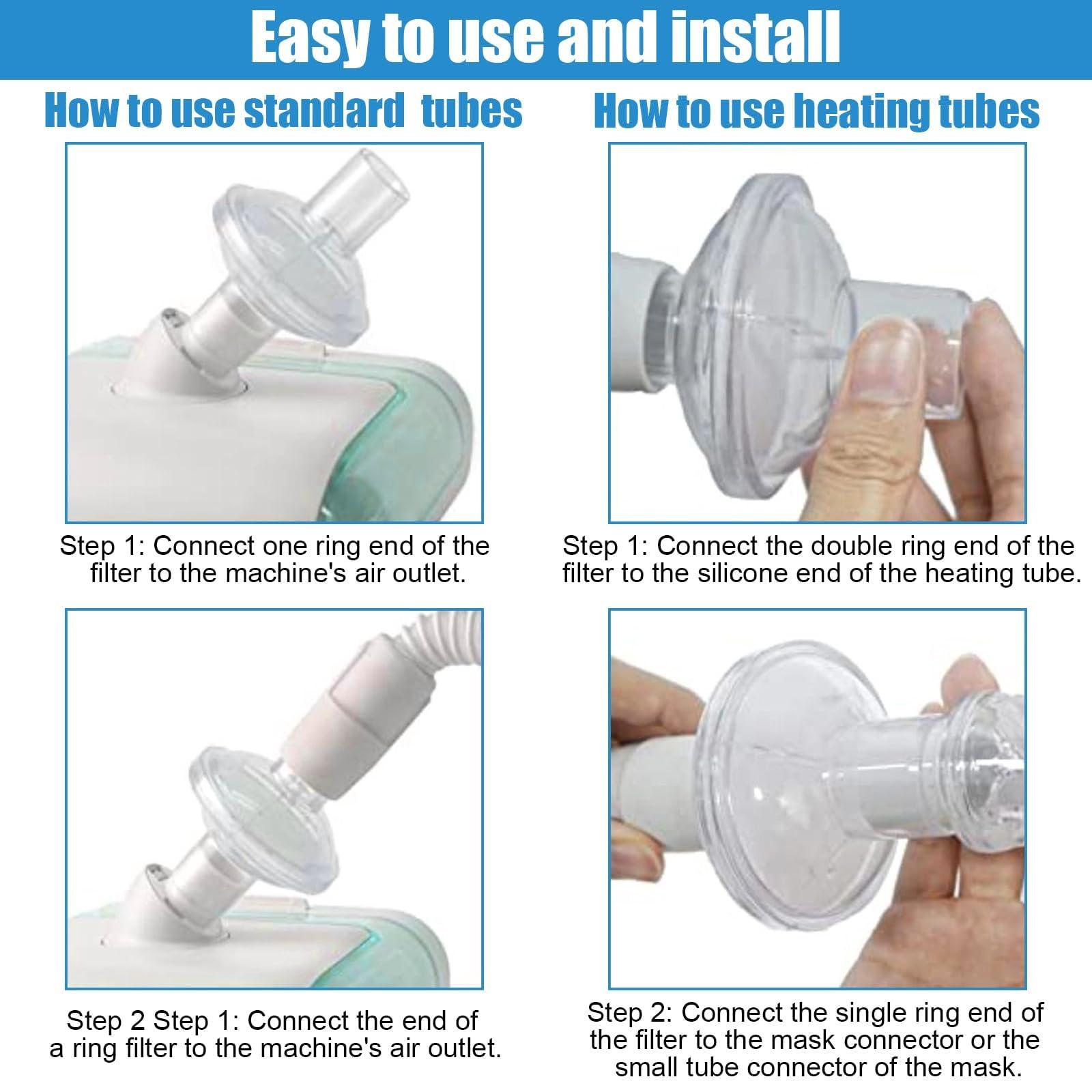 Easy to use and install

How to use standard tubes

Step 1: Connect one ring end of the filter to the machine's air outlet.

Step 2 Step 1: Connect the end of a ring filter to the machine's air outlet.

How to use heating tubes

Step 1: Connect the double ring end of the filter to the silicone end of the heating tube.

Step 2: Connect the single ring end of the filter to the mask connector or the small tube connector of the mask.