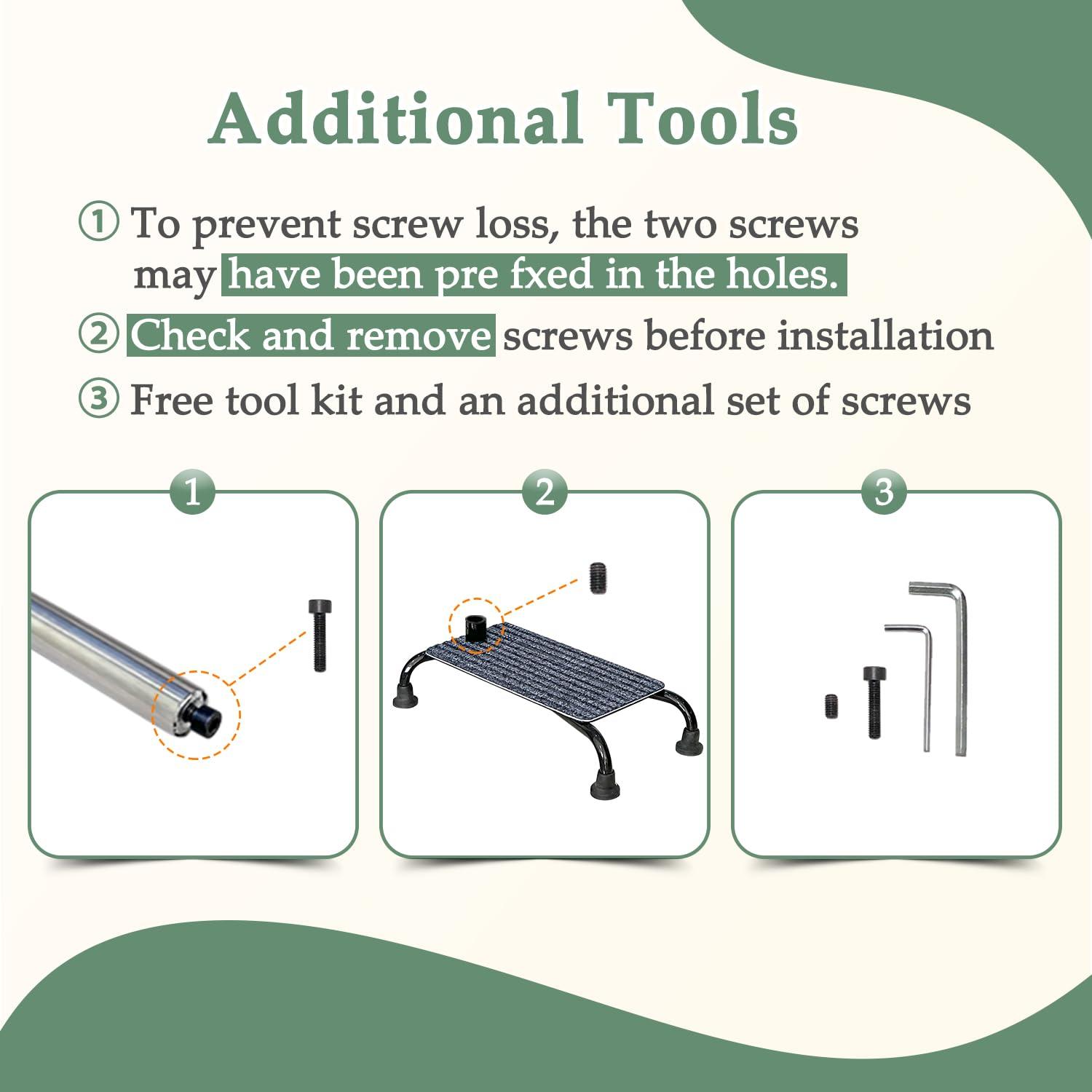 Additional Tools

① To prevent screw loss, the two screws may have been pre fxed in the holes.

② Check and remove screws before installation

③ Free tool kit and an additional set of screws

1

2

3