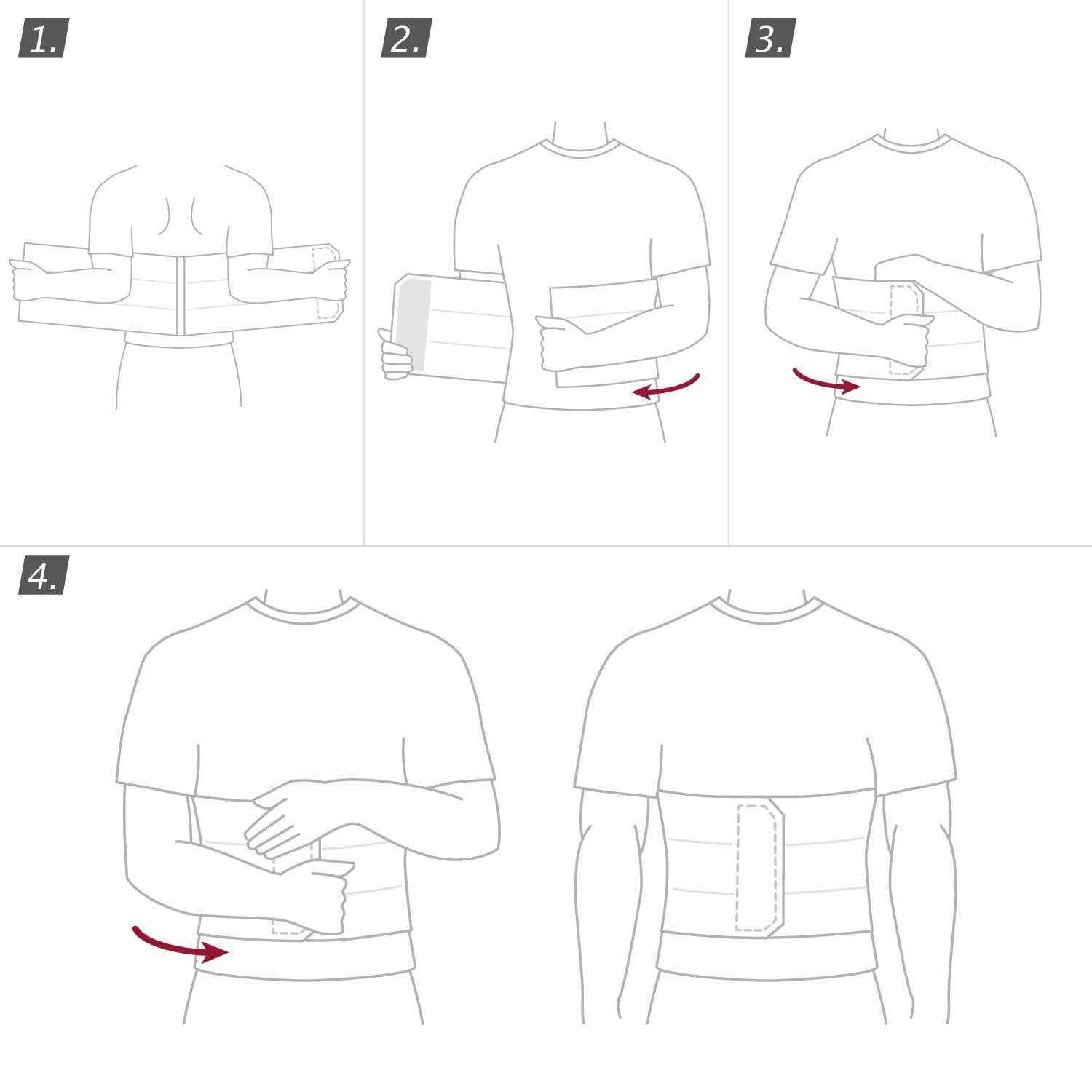 1.

2.

3.

4.