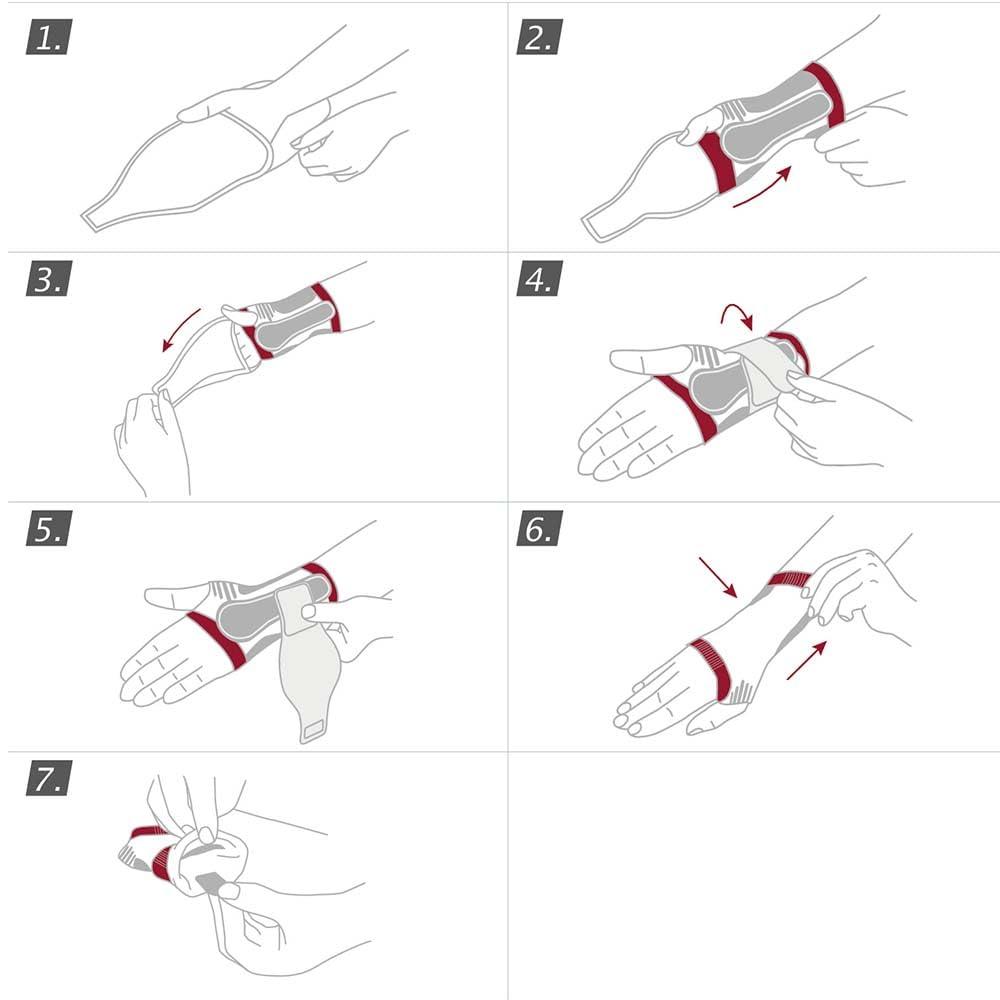 1.

2.

3.

4.

5.

6.

7.