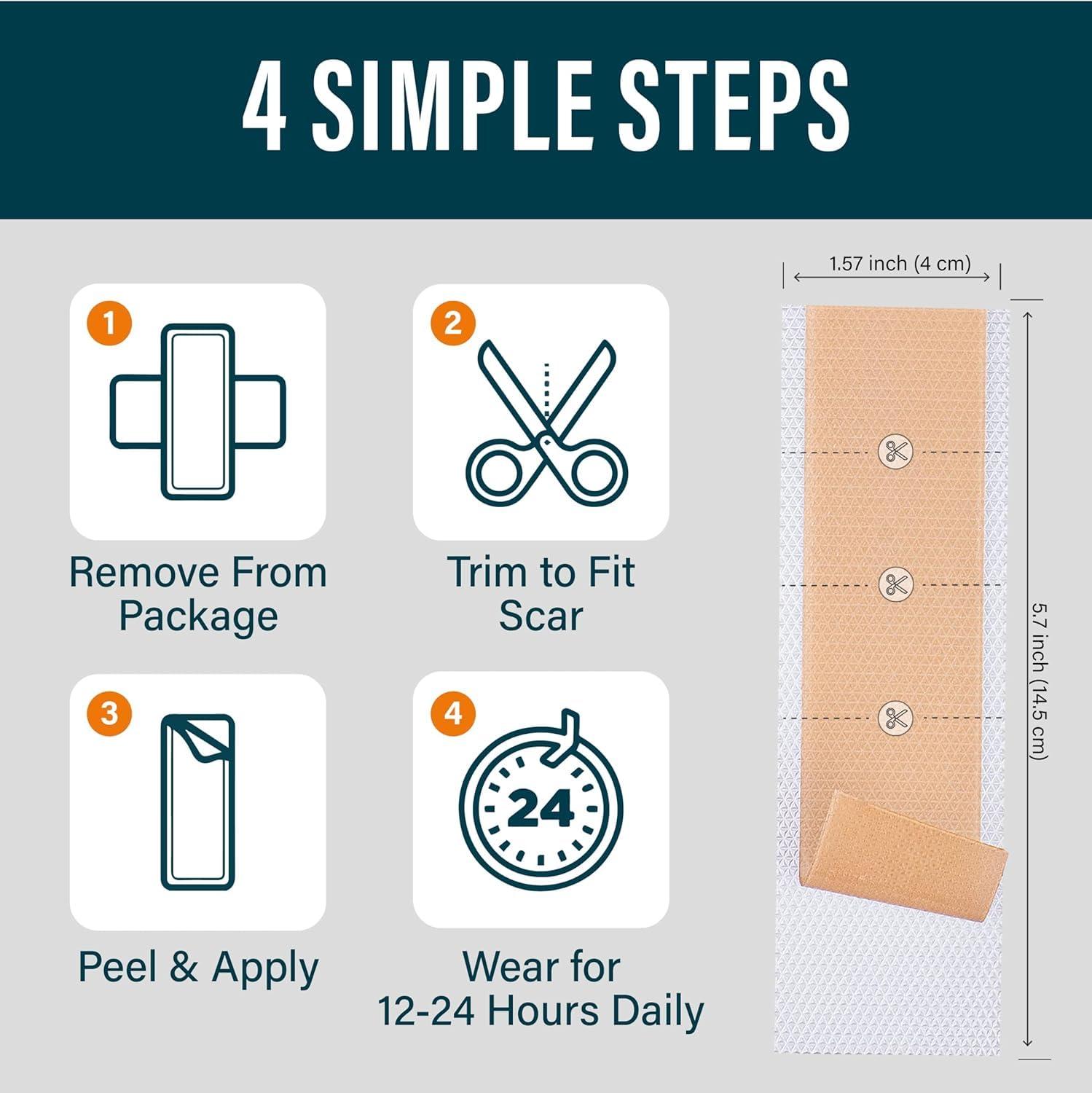 4 SIMPLE STEPS

1

Remove From Package

2

Trim to Fit Scar

3

Peel & Apply

4

24

Wear for 12-24 Hours Daily

1.57 inch (4 cm)

5.7 inch (14.5 cm)