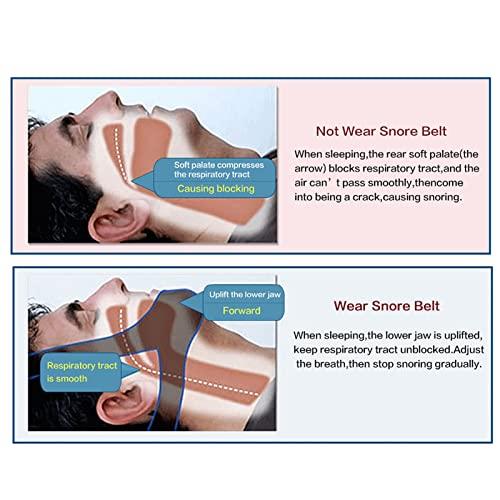 Soft palate compresses the respiratory tract
Causing blocking

Not Wear Snore Belt

When sleeping,the rear soft palate(the arrow) blocks respiratory tract,and the air can’t pass smoothly,thencome into being a crack,causing snoring.

Uplift the lower jaw
Forward

Respiratory tract is smooth

Wear Snore Belt

When sleeping,the lower jaw is uplifted, keep respiratory tract unblocked.Adjust the breath,then stop snoring gradually.