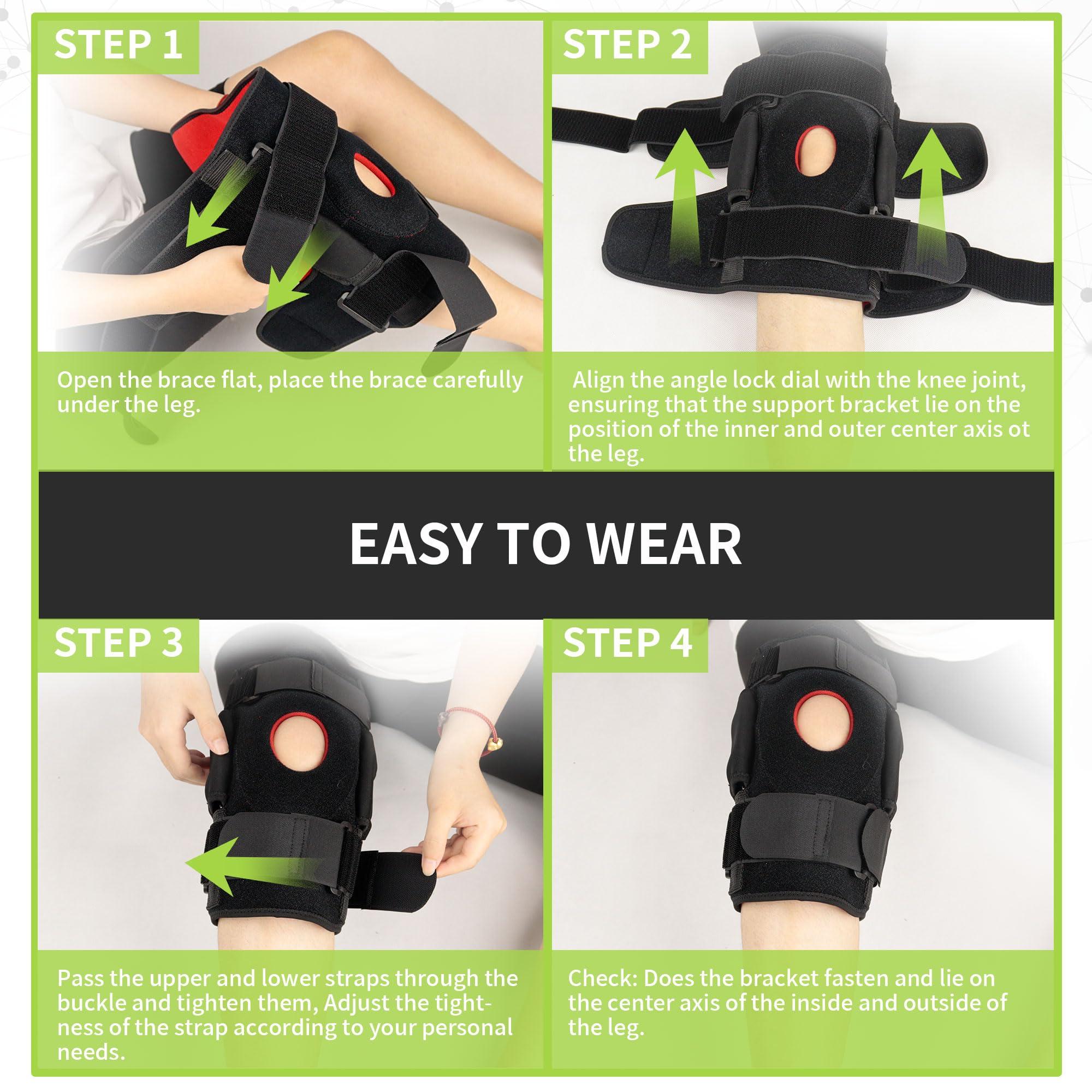 STEP 1

Open the brace flat, place the brace carefully under the leg.

STEP 2

Align the angle lock dial with the knee joint, ensuring that the support bracket lie on the position of the inner and outer center axis ot the leg.

EASY TO WEAR

STEP 3

Pass the upper and lower straps through the buckle and tighten them, Adjust the tightness of the strap according to your personal needs.

STEP 4

Check: Does the bracket fasten and lie on the center axis of the inside and outside of the leg.