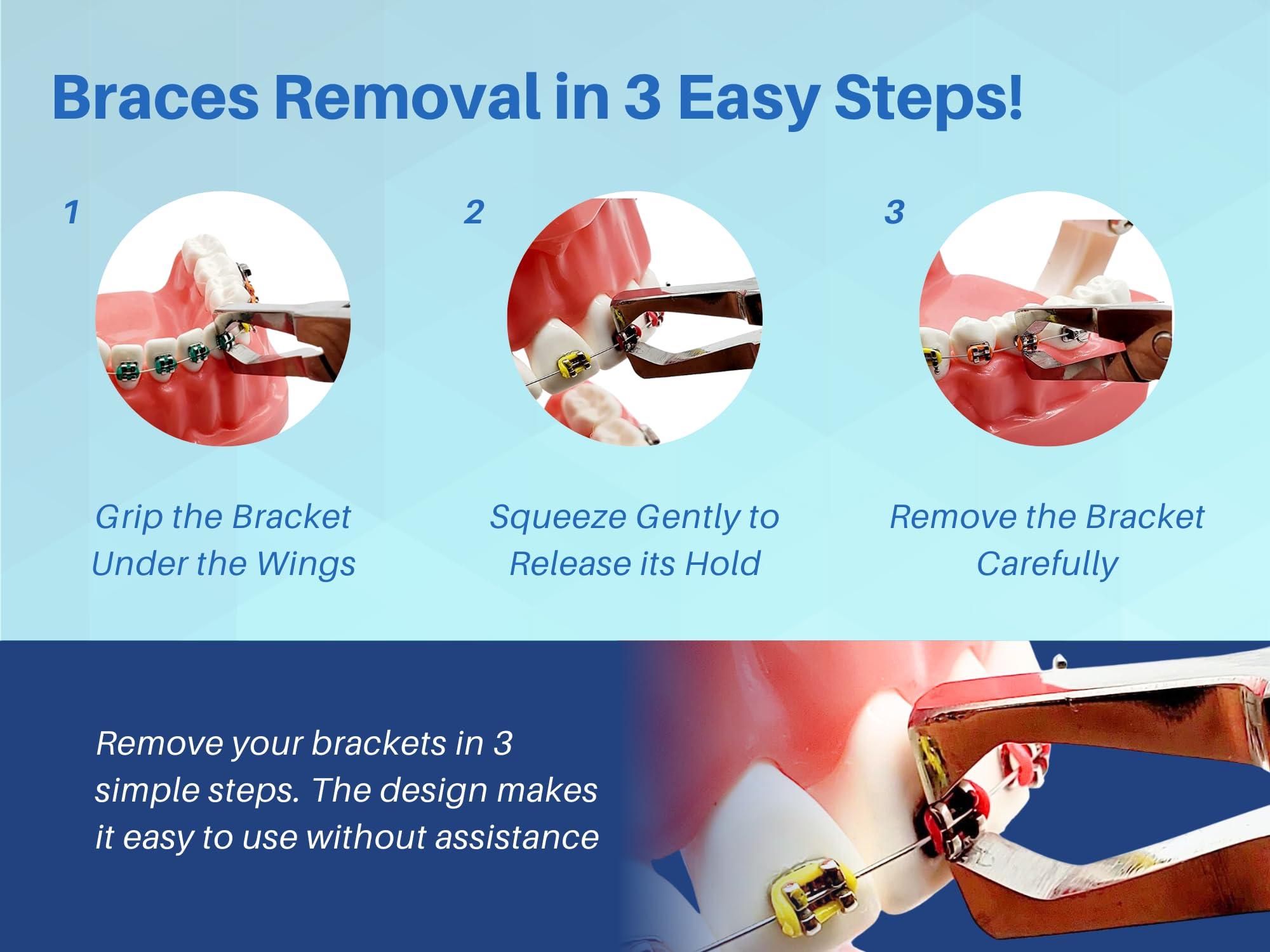 Braces Removal in 3 Easy Steps!

1

Grip the Bracket Under the Wings

2

Squeeze Gently to Release its Hold

3

Remove the Bracket Carefully

Remove your brackets in 3 simple steps. The design makes it easy to use without assistance