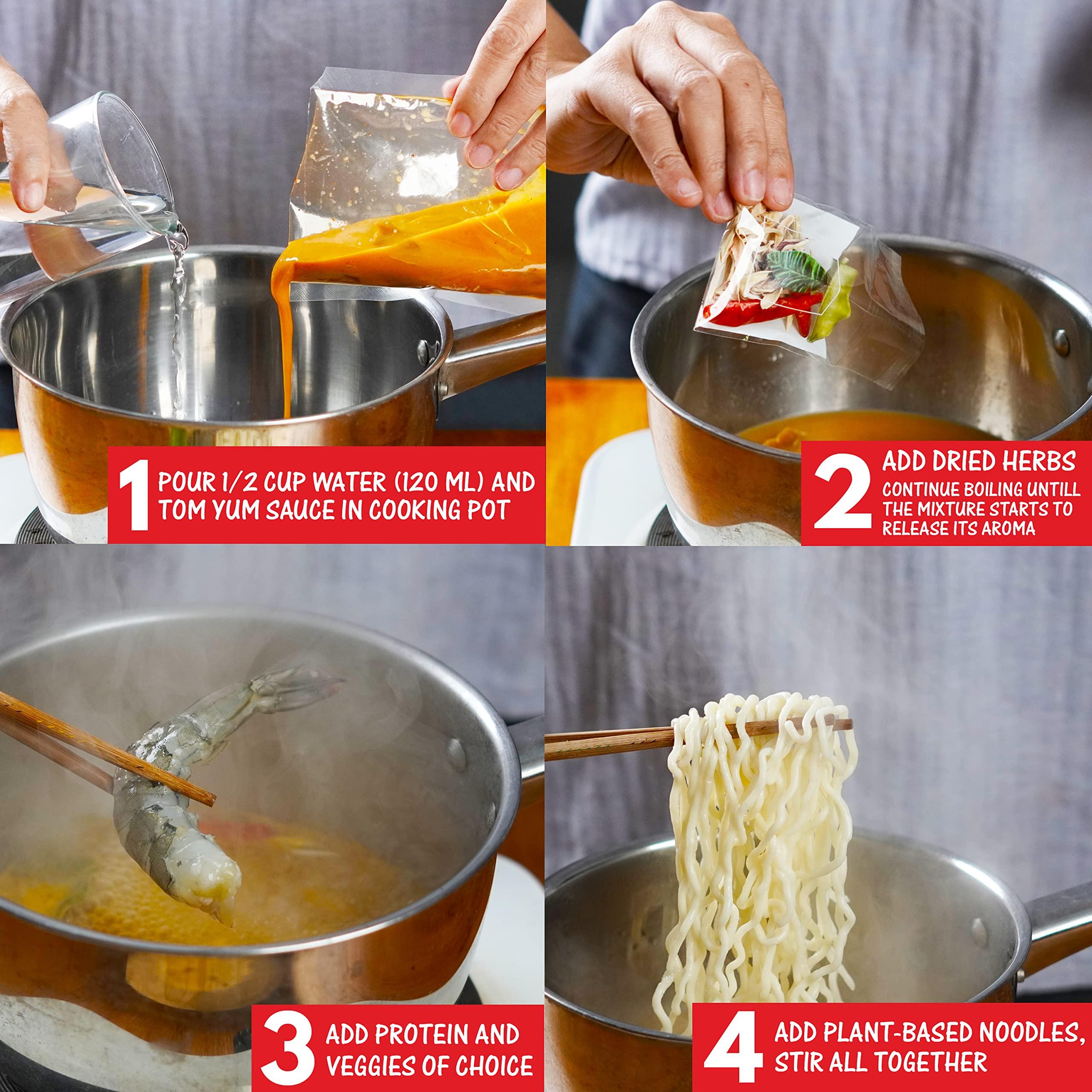 1 POUR 1/2 CUP WATER (120 ML) AND TOM YUM SAUCE IN COOKING POT

2 ADD DRIED HERBS
CONTINUE BOILING UNTILL THE MIXTURE STARTS TO RELEASE ITS AROMA

3 ADD PROTEIN AND VEGGIES OF CHOICE

4 ADD PLANT-BASED NOODLES, STIR ALL TOGETHER