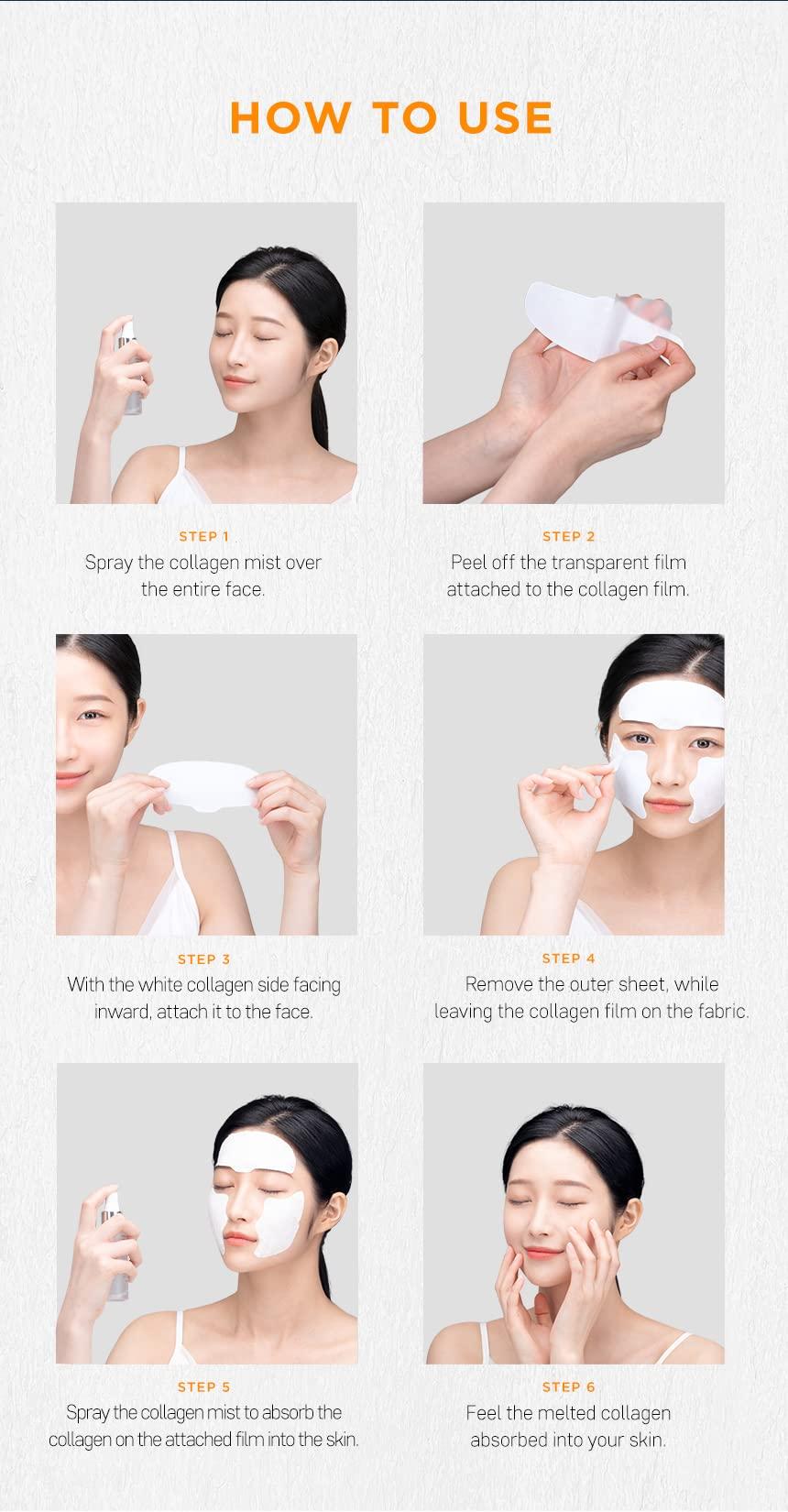 HOW TO USE

STEP 1
Spray the collagen mist over the entire face.

STEP 2
Peel off the transparent film attached to the collagen film.

STEP 3
With the white collagen side facing inward, attach it to the face.

STEP 4
Remove the outer sheet, while leaving the collagen film on the fabric.

STEP 5
Spray the collagen mist to absorb the collagen on the attached film into the skin.

STEP 6
Feel the melted collagen absorbed into your skin.