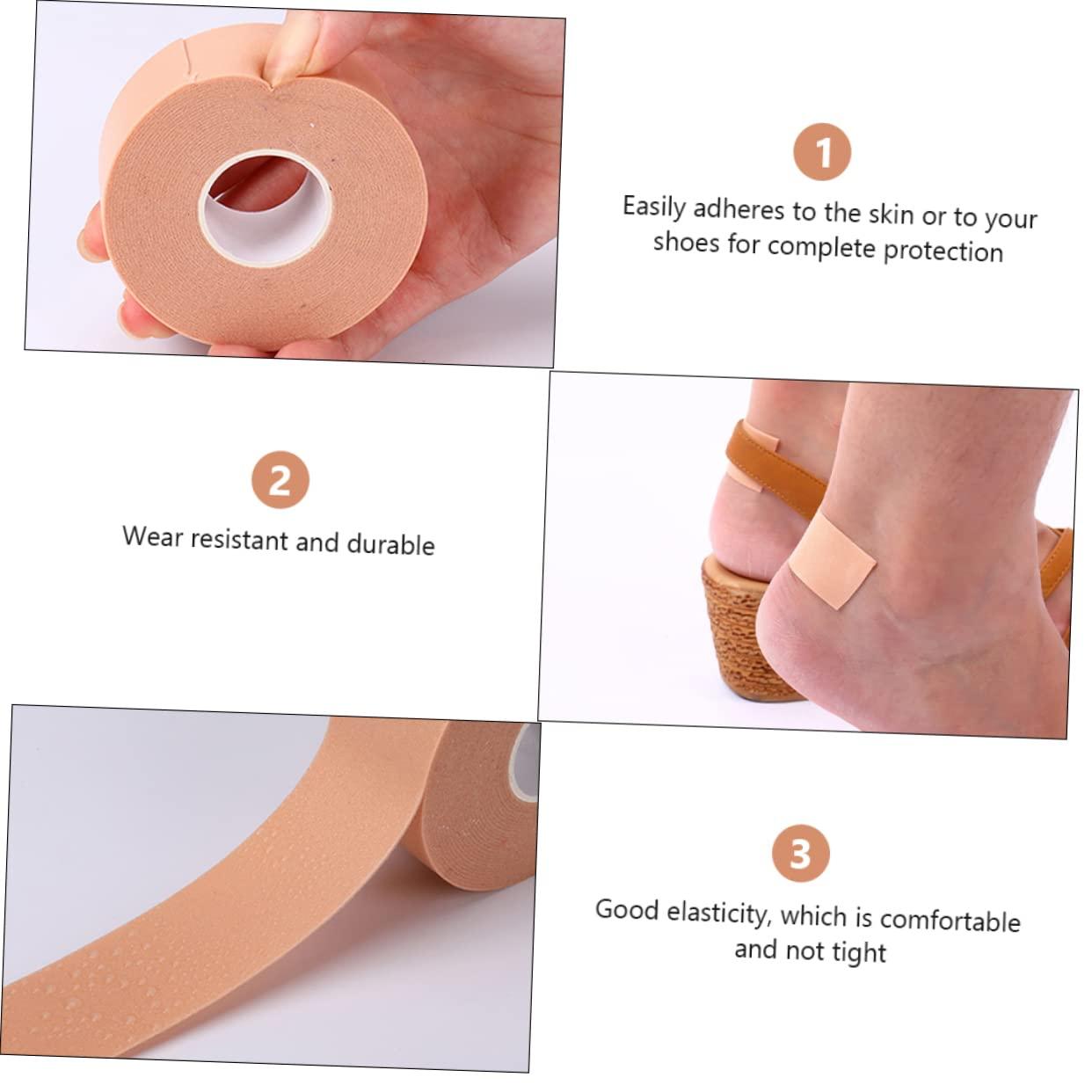 1

Easily adheres to the skin or to your shoes for complete protection

2

Wear resistant and durable

3

Good elasticity, which is comfortable and not tight