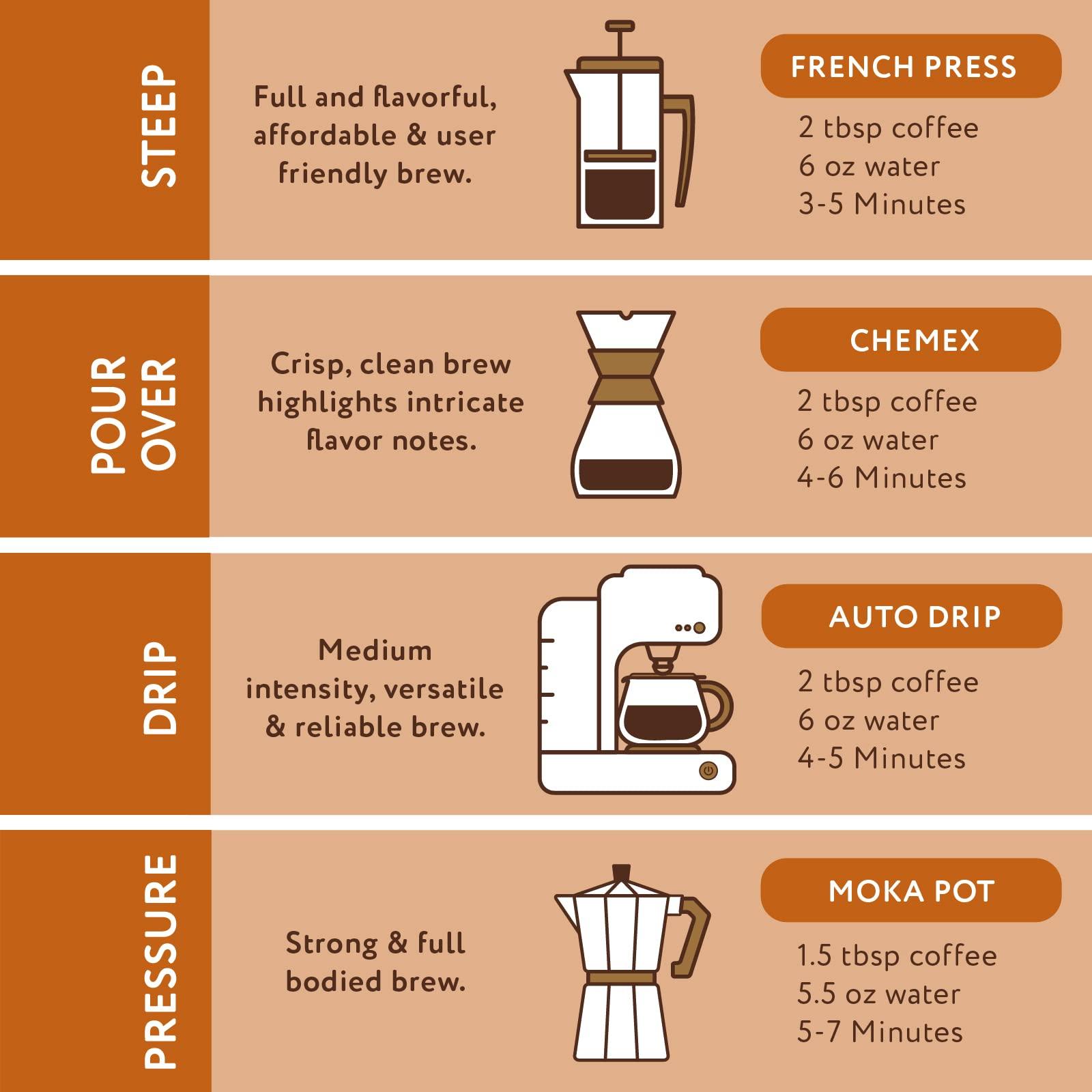 STEEP

Full and flavorful, affordable & user friendly brew.

FRENCH PRESS

2 tbsp coffee
6 oz water
3-5 Minutes

POUR OVER

Crisp, clean brew highlights intricate flavor notes.

CHEMEX

2 tbsp coffee
6 oz water
4-6 Minutes

DRIP

Medium intensity, versatile & reliable brew.

AUTO DRIP

2 tbsp coffee
6 oz water
4-5 Minutes

PRESSURE

Strong & full bodied brew.

MOKA POT

1.5 tbsp coffee
5.5 oz water
5-7 Minutes