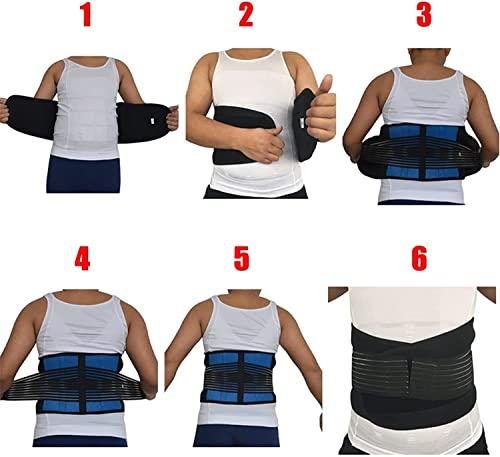 1
2
3
4
5
6